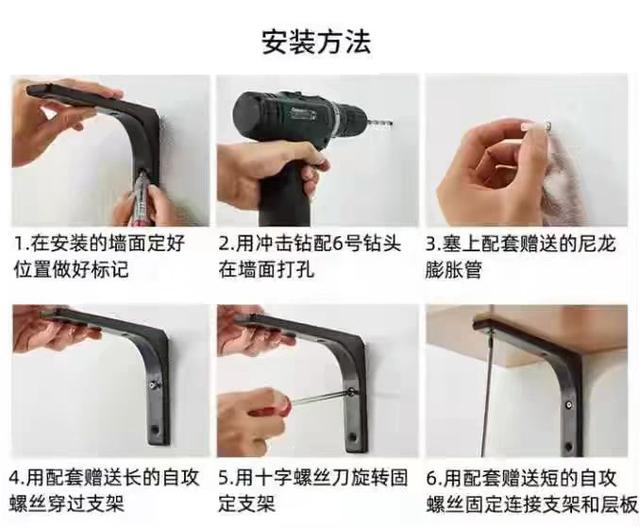 安装方法

1.在安装的墙面定好位置做好标记

2.用冲击钻配6号钻头在墙面打孔

3.塞上配套赠送的尼龙膨胀管

4.用配套赠送长的自攻螺丝穿过支架

5.用十字螺丝刀旋转固定支架

6.用配套赠送短的自攻螺丝固定连接支架和层板