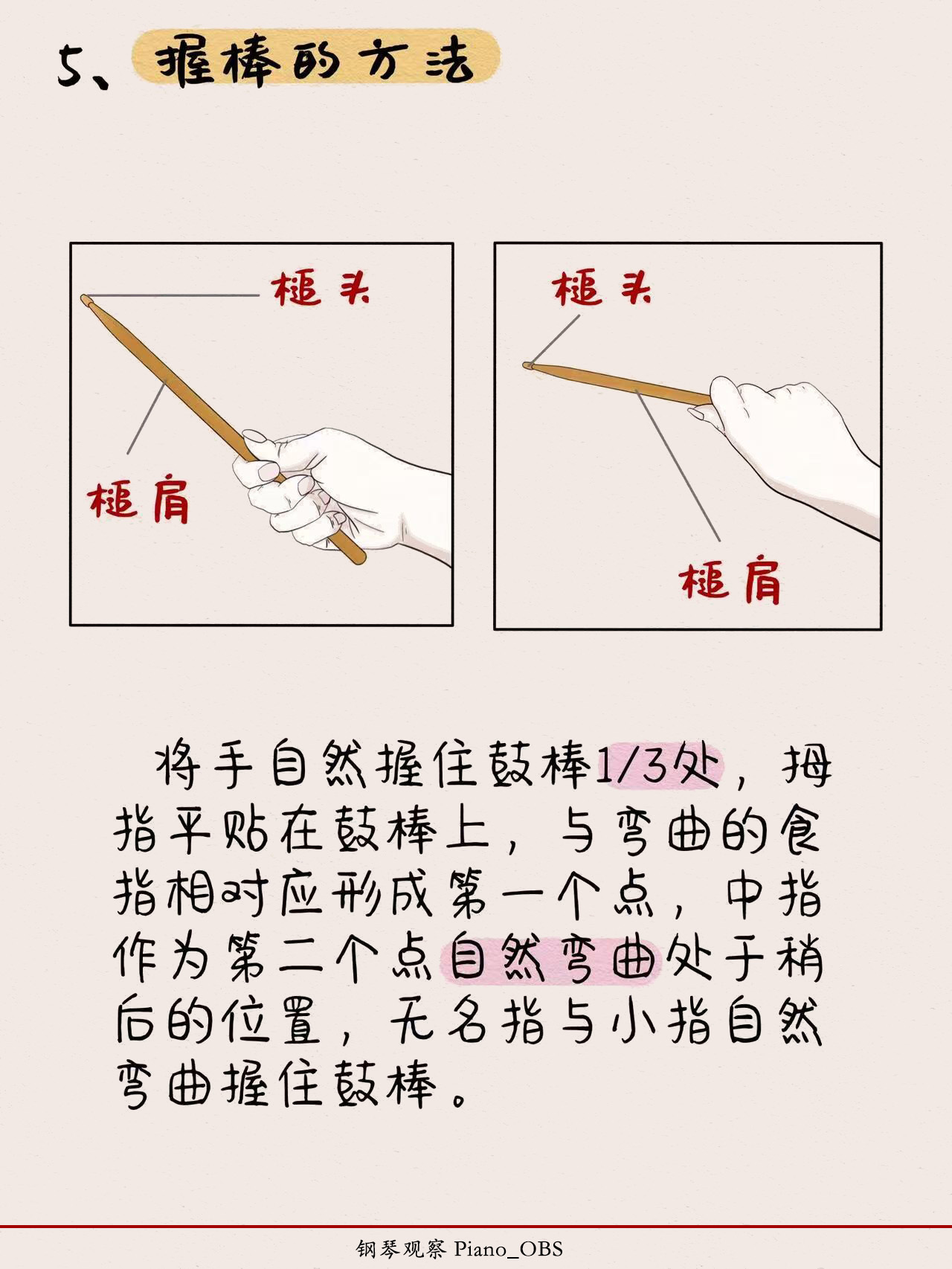 5、握棒的方法

槌头

槌肩

槌头

槌肩

将手自然握住鼓棒1/3处，拇指平贴在鼓棒上，与弯曲的食指相对应形成第一个点，中指作为第二个点自然弯曲处于稍后的位置，无名指与小指自然弯曲握住鼓棒。

钢琴观察 Piano_OBS