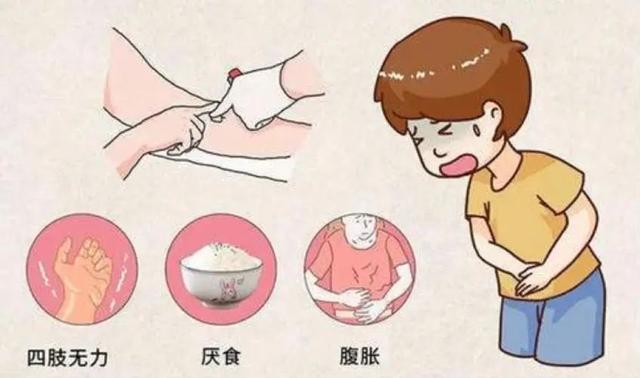 四肢无力

厌食

腹胀