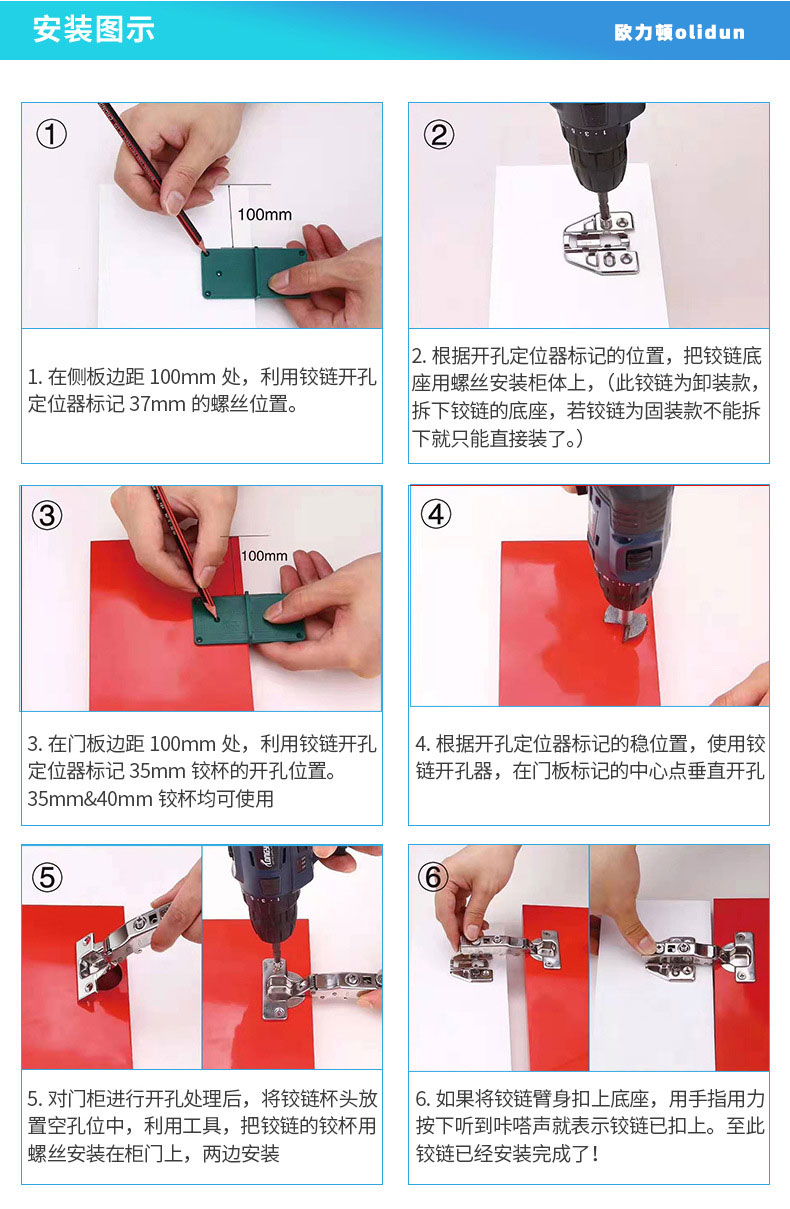 安装图示

欧力顿olidun

①

100mm

1. 在侧板边距 100mm 处，利用铰链开孔定位器标记 37mm 的螺丝位置。

②

2. 根据开孔定位器标记的位置，把铰链底座用螺丝安装柜体上，（此铰链为卸装款，拆下铰链的底座，若铰链为固装款不能拆下就只能直接装了。）

③

100mm

3. 在门板边距 100mm 处，利用铰链开孔定位器标记 35mm 铰杯的开孔位置。35mm&40mm 铰杯均可使用

④

4. 根据开孔定位器标记的稳位置，使用铰链开孔器，在门板标记的中心点垂直开孔

⑤

5. 对门柜进行开孔处理后，将铰链杯头放置空孔位中，利用工具，把铰链的铰杯用螺丝安装在柜门上，两边安装

⑥

6. 如果将铰链臂身扣上底座，用手指用力按下听到咔嗒声就表示铰链已扣上。至此铰链已经安装完成了！