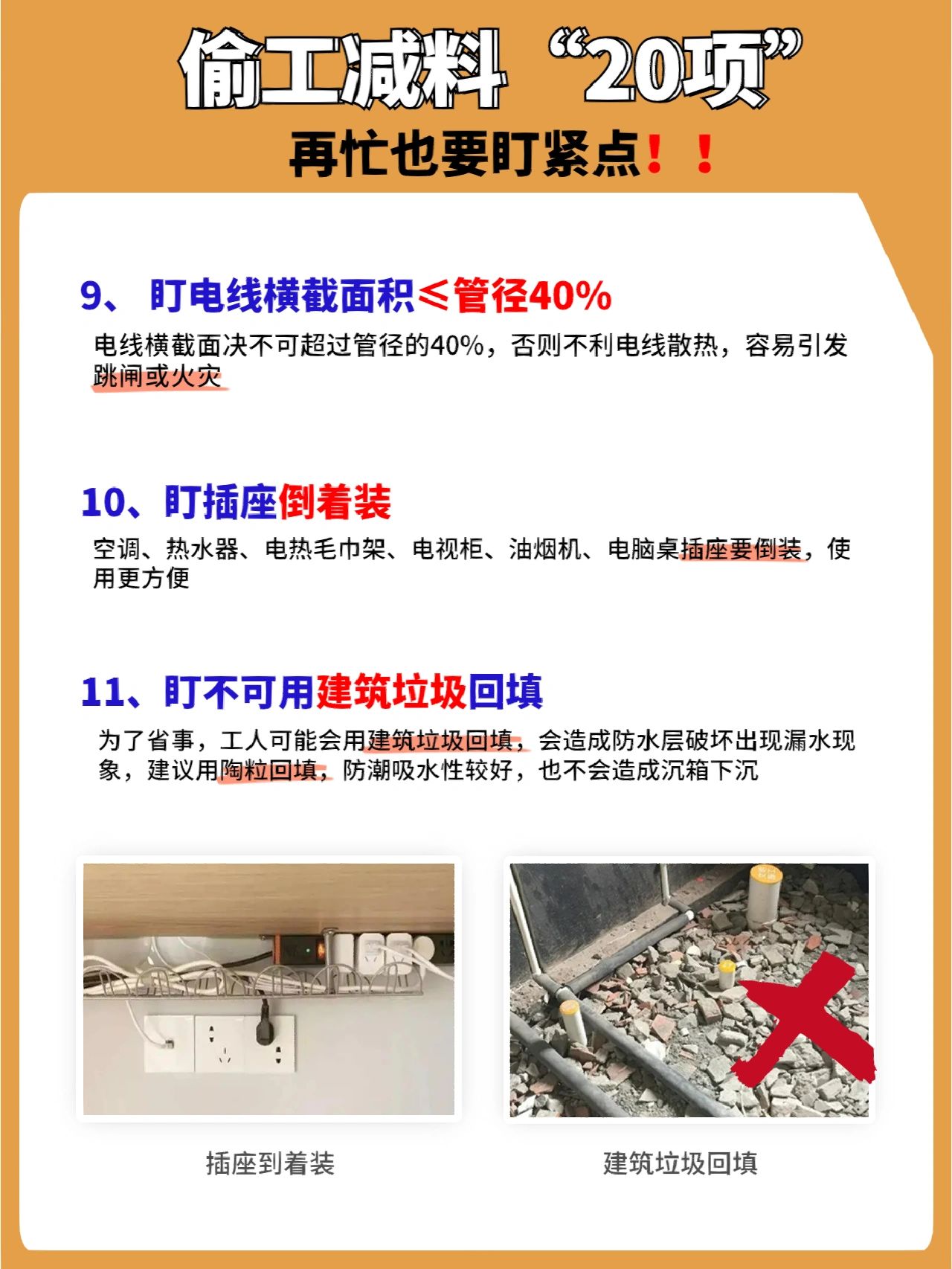 偷工减料“20项”

再忙也要盯紧点！！

9、盯电线横截面积≤管径40%

电线横截面决不可超过管径的40%，否则不利电线散热，容易引发跳闸或火灾

10、盯插座倒着装

空调、热水器、电热毛巾架、电视柜、油烟机、电脑桌插座要倒装，使用更方便

11、盯不可用建筑垃圾回填

为了省事，工人可能会用建筑垃圾回填，会造成防水层破坏出现漏水现象，建议用陶粒回填，防潮吸水性较好，也不会造成沉箱下沉

插座到着装

建筑垃圾回填