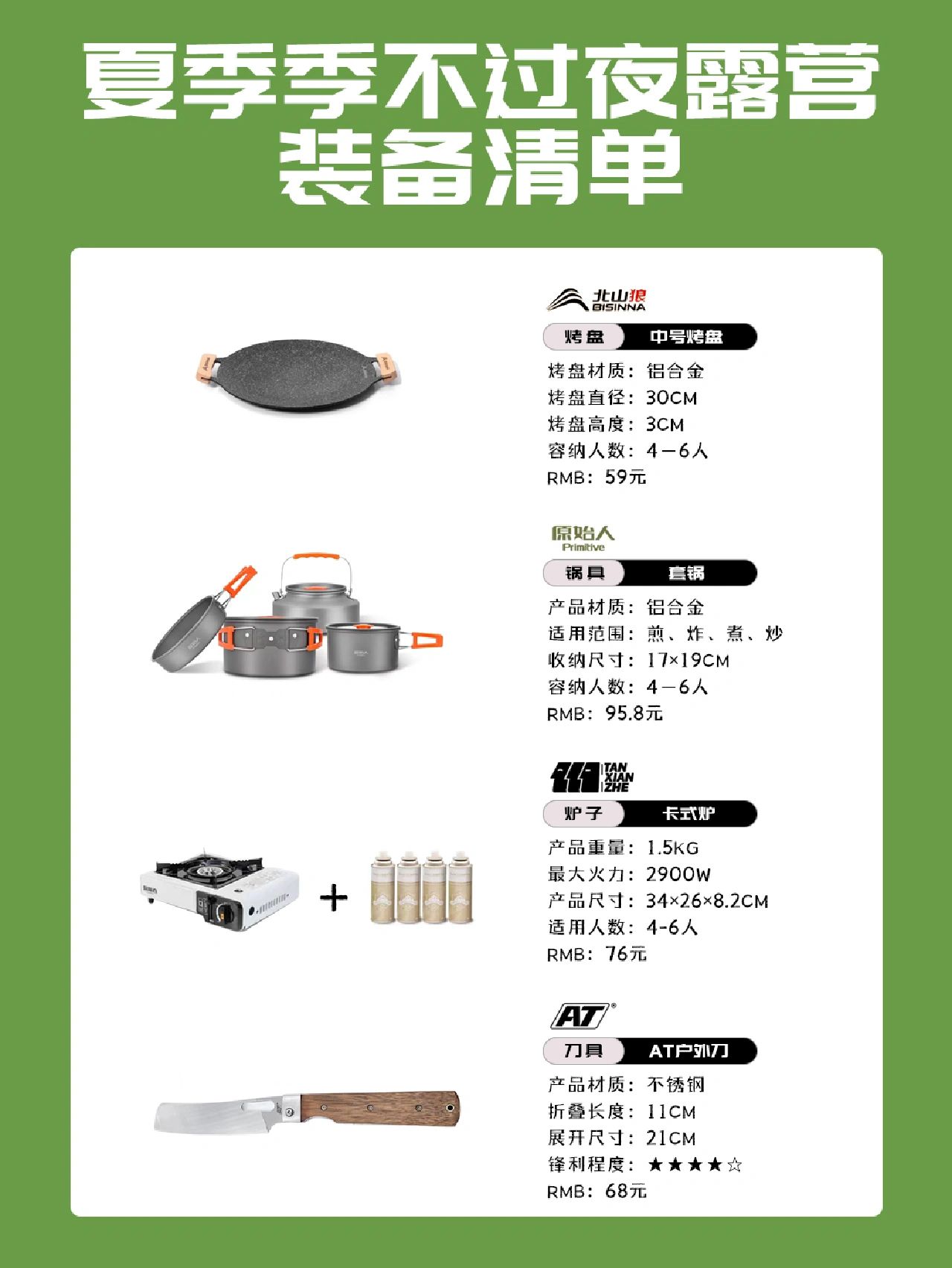 夏季季不过夜露营
装备清单

北山狼
BISINNA

烤盘 中号烤盘

烤盘材质：铝合金
烤盘直径：30CM
烤盘高度：3CM
容纳人数：4－6人
RMB：59元

原始人
Primitive

锅具 套锅

产品材质：铝合金
适用范围：煎、炸、煮、炒
收纳尺寸：17×19CM
容纳人数：4－6人
RMB：95.8元

TAN XIAN ZHE

炉子 卡式炉

产品重量：1.5KG
最大火力：2900W
产品尺寸：34×26×8.2CM
适用人数：4-6人
RMB：76元

+

AT

刀具 AT户外刀

产品材质：不锈钢
折叠长度：11CM
展开尺寸：21CM
锋利程度：★★★★☆
RMB：68元