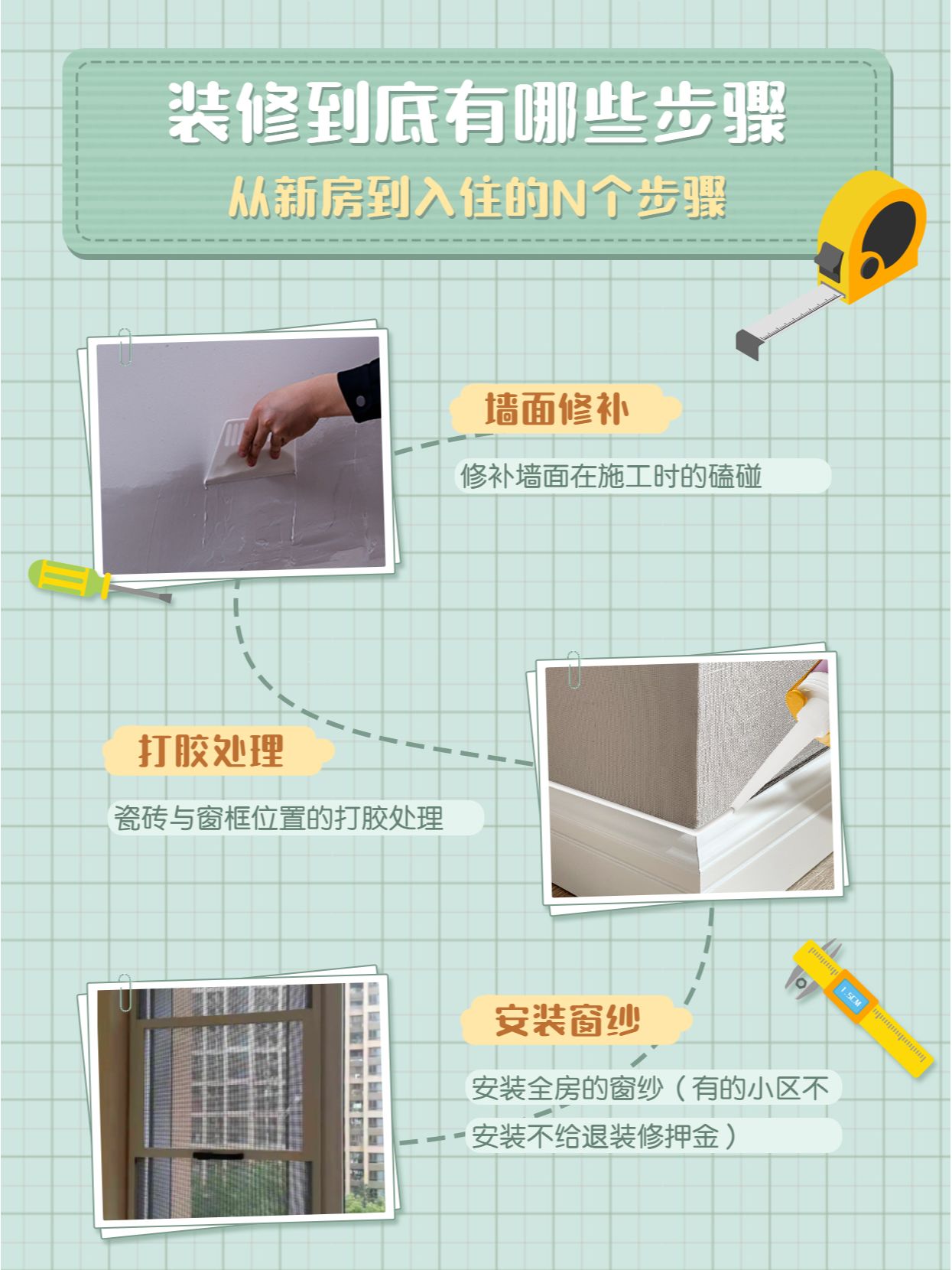 装修到底有哪些步骤

从新房到入住的N个步骤

墙面修补

修补墙面在施工时的磕碰

打胶处理

瓷砖与窗框位置的打胶处理

安装窗纱

安装全房的窗纱（有的小区不安装不给退装修押金）

1.5CM