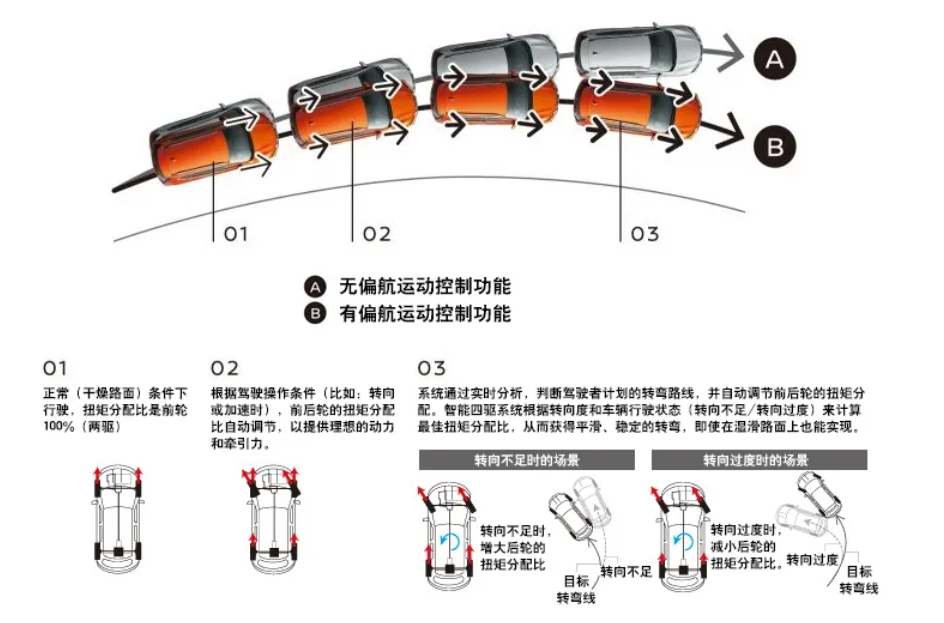 A

B

01

02

03

A 无偏航运动控制功能
B 有偏航运动控制功能

01
正常（干燥路面）条件下行驶，扭矩分配比是前轮100%（两驱）

02
根据驾驶操作条件（比如：转向或加速时），前后轮的扭矩分配比自动调节，以提供理想的动力和牵引力。

03
系统通过实时分析，判断驾驶者计划的转弯路线，并自动调节前后轮的扭矩分配。智能四驱系统根据转向度和车辆行驶状态（转向不足/转向过度）来计算最佳扭矩分配比，从而获得平滑、稳定的转弯，即使在湿滑路面上也能实现。

转向不足时的场景

转向不足时，增大后轮的扭矩分配比

转向不足

目标转弯线

转向过度时的场景

转向过度时，减小后轮的扭矩分配比。

转向过度

目标转弯线