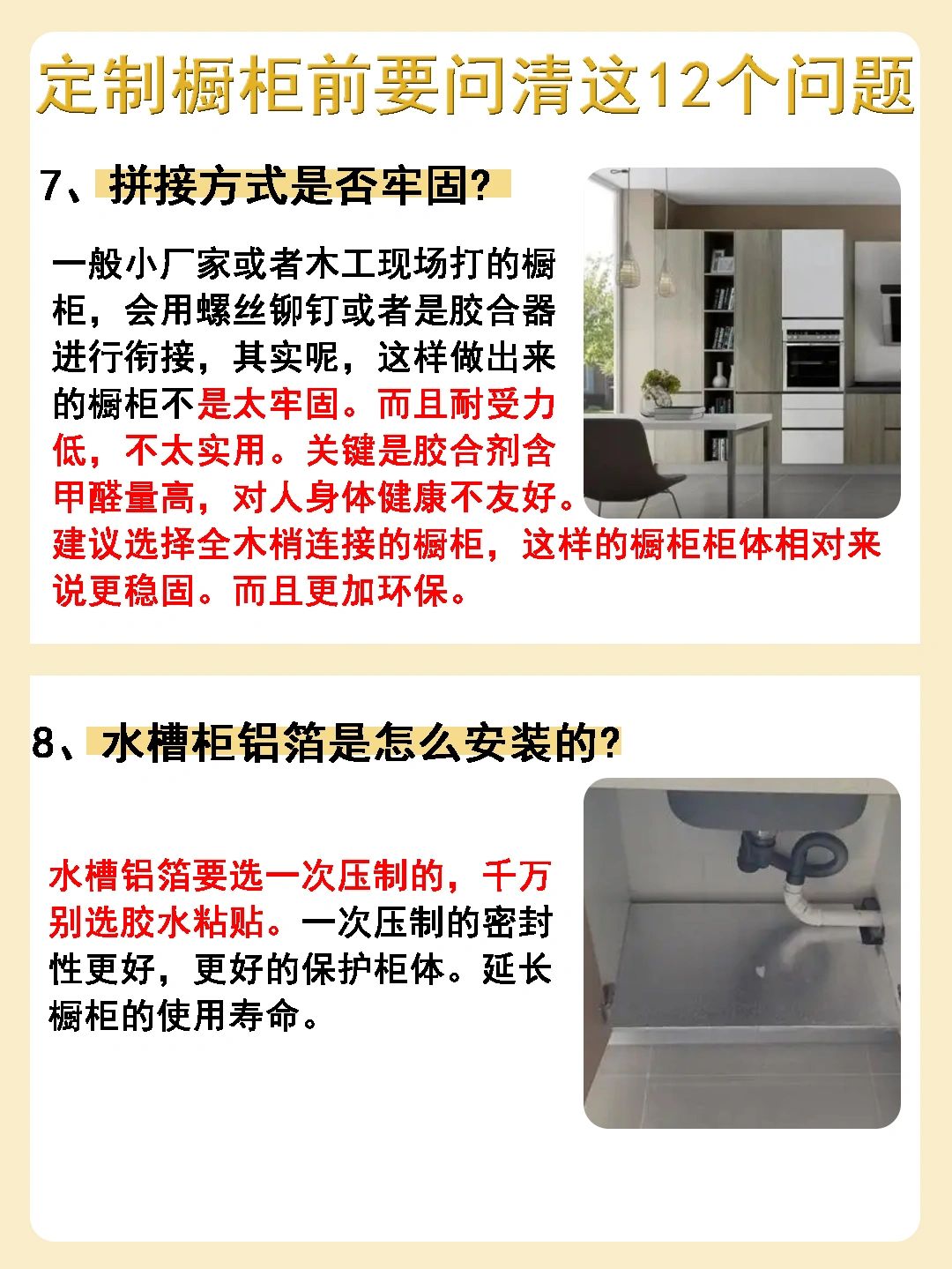 定制橱柜前要问清这12个问题

7、拼接方式是否牢固?

一般小厂家或者木工现场打的橱柜，会用螺丝铆钉或者是胶合器进行衔接，其实呢，这样做出来的橱柜不是太牢固。而且耐受力低，不太实用。关键是胶合剂含甲醛量高，对人身体健康不友好。建议选择全木梢连接的橱柜，这样的橱柜柜体相对来说更稳固。而且更加环保。

8、水槽柜铝箔是怎么安装的?

水槽铝箔要选一次压制的，千万别选胶水粘贴。一次压制的密封性更好，更好的保护柜体。延长橱柜的使用寿命。