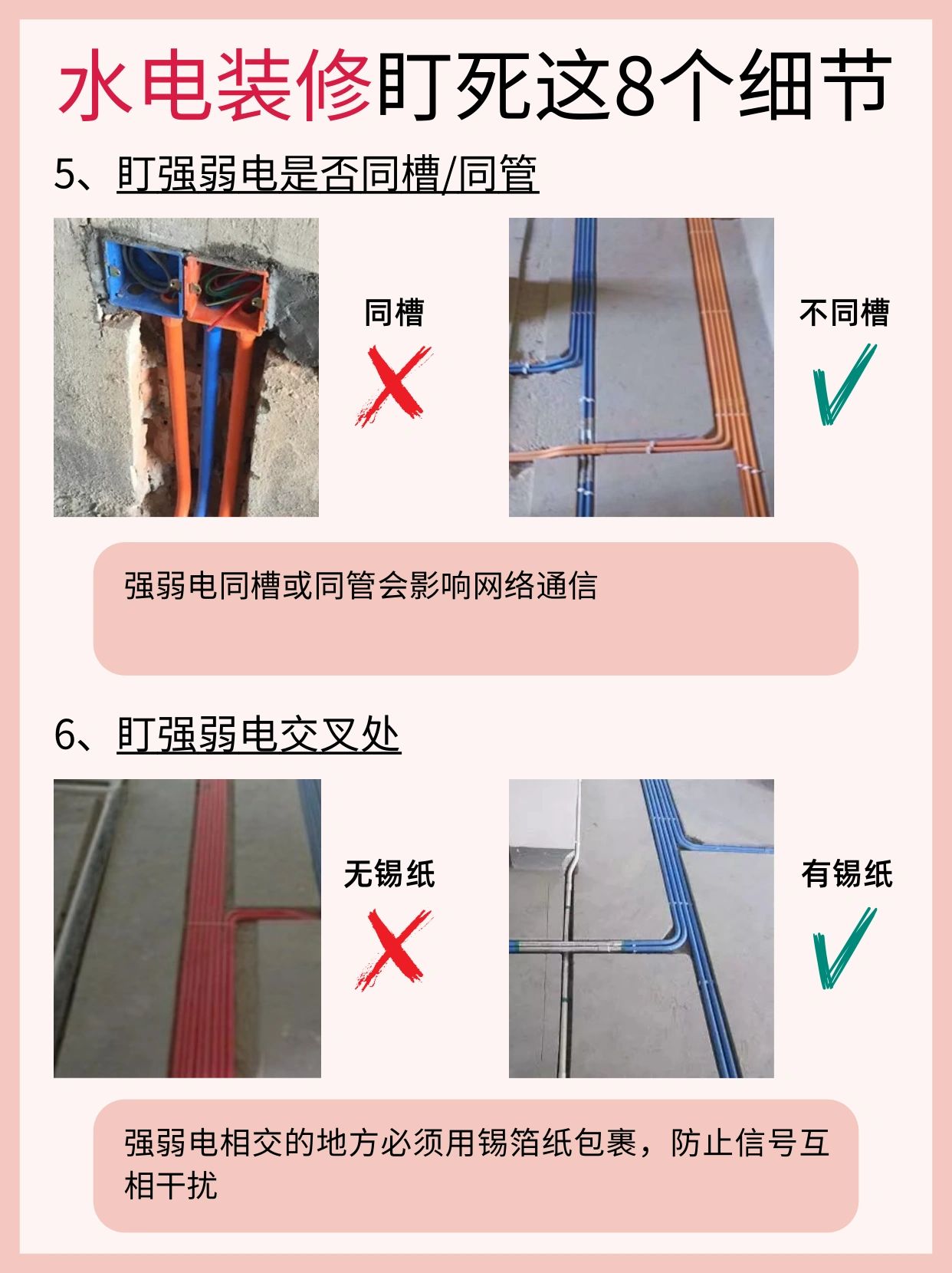 水电装修盯死这8个细节

5、盯强弱电是否同槽/同管

同槽

不同槽

强弱电同槽或同管会影响网络通信

6、盯强弱电交叉处

无锡纸

有锡纸

强弱电相交的地方必须用锡箔纸包裹，防止信号互相干扰