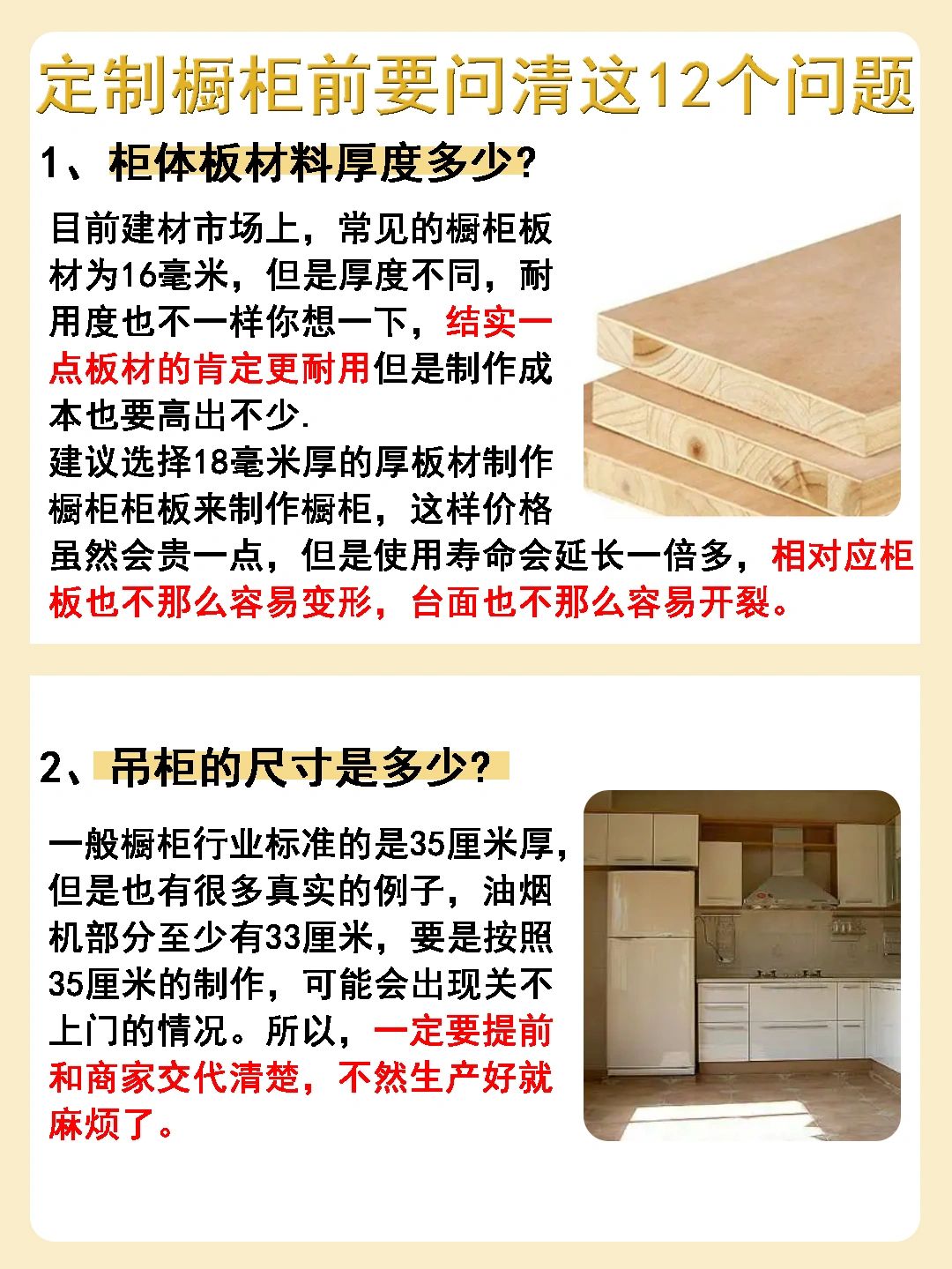 定制橱柜前要问清这12个问题

1、柜体板材料厚度多少?

目前建材市场上，常见的橱柜板材为16毫米，但是厚度不同，耐用度也不一样你想一下，结实一点板材的肯定更耐用但是制作成本也要高出不少.
建议选择18毫米厚的厚板材制作橱柜柜板来制作橱柜，这样价格虽然会贵一点，但是使用寿命会延长一倍多，相对应柜板也不那么容易变形，台面也不那么容易开裂。

2、吊柜的尺寸是多少?

一般橱柜行业标准的是35厘米厚，但是也有很多真实的例子，油烟机部分至少有33厘米，要是按照35厘米的制作，可能会出现关不上门的情况。所以，一定要提前和商家交代清楚，不然生产好就麻烦了。