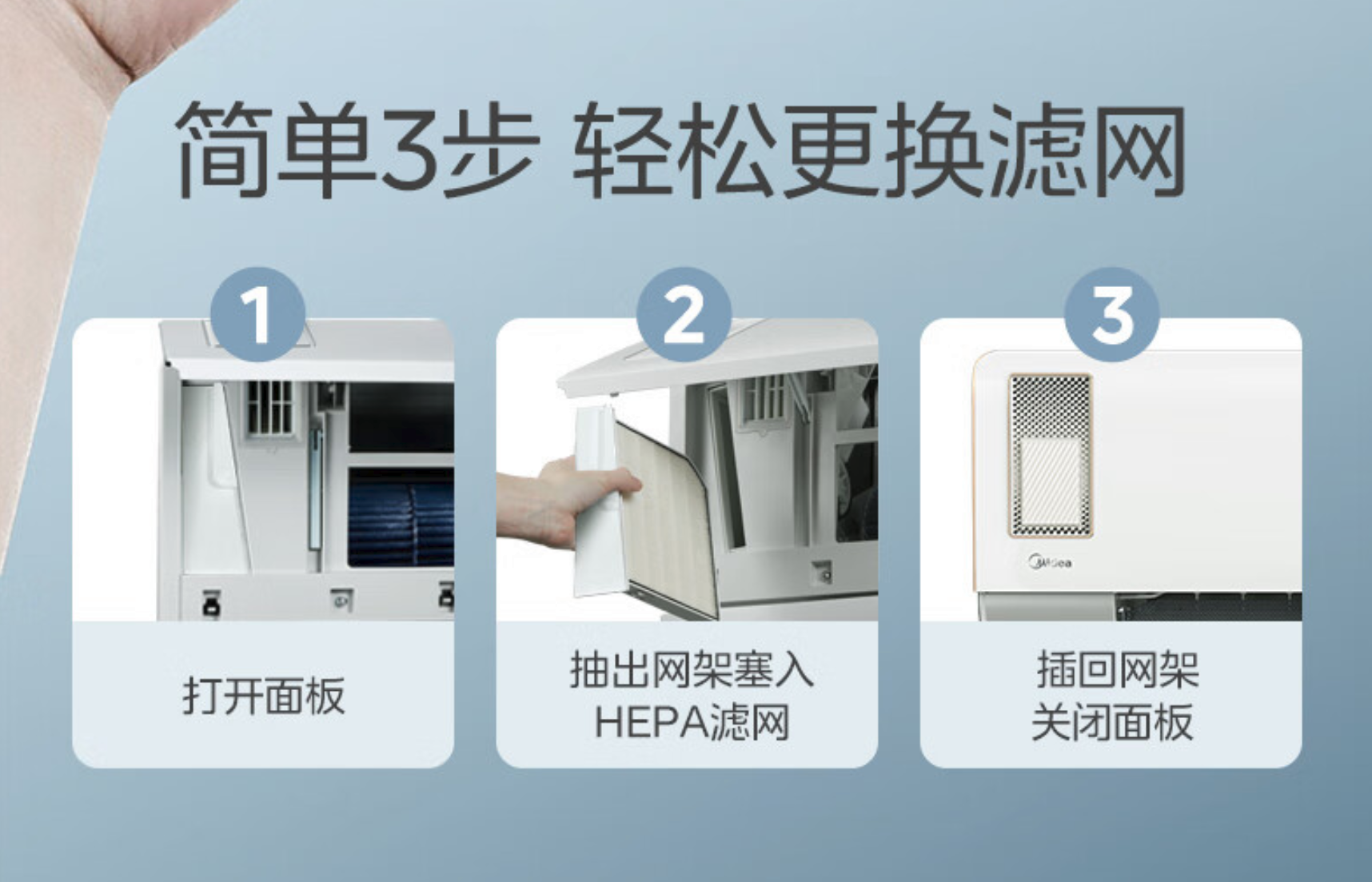 简单3步 轻松更换滤网

1

打开面板

2

抽出网架塞入
HEPA滤网

3

Midea

插回网架
关闭面板