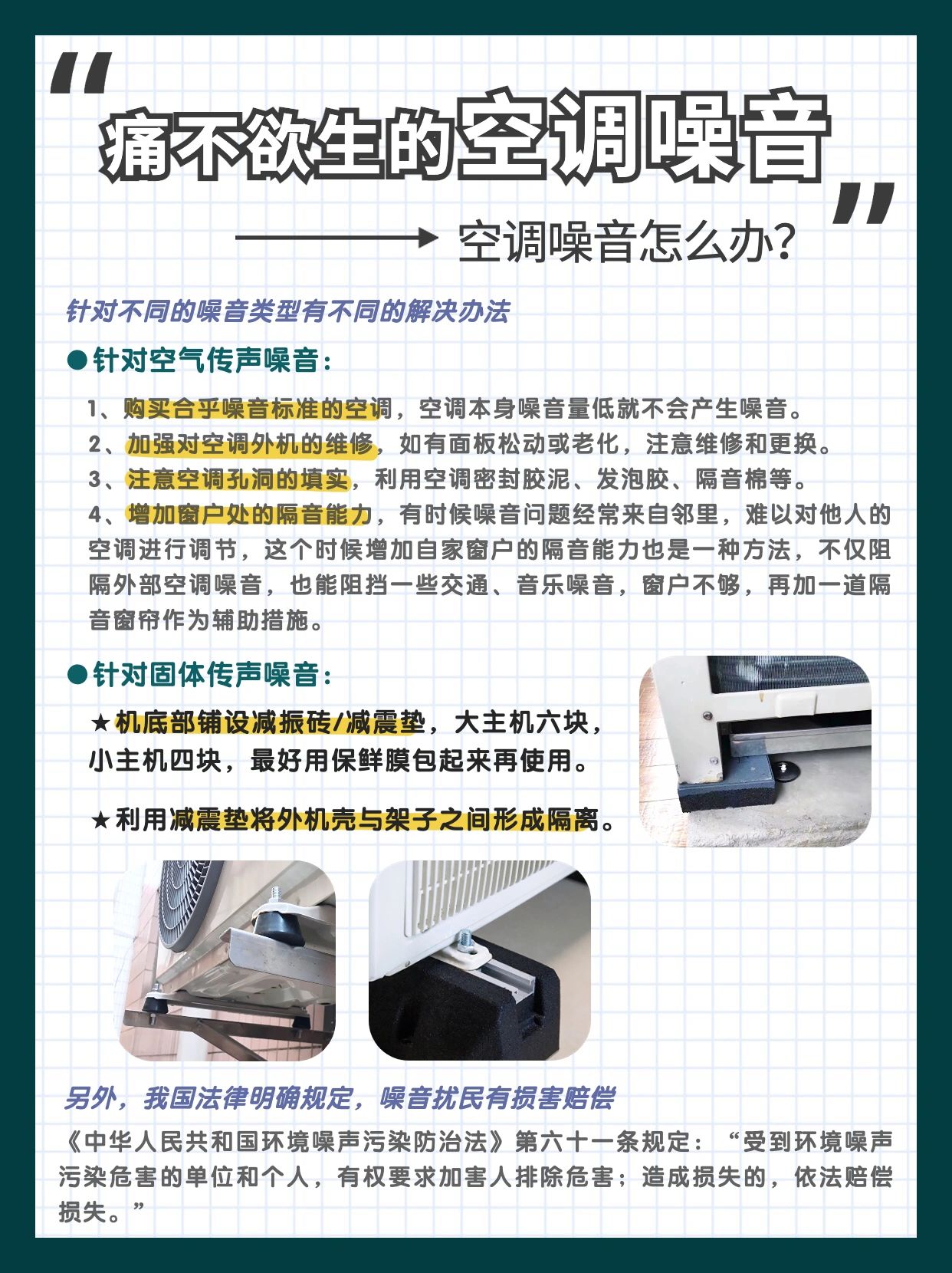 “痛不欲生的空调噪音”

空调噪音怎么办？

针对不同的噪音类型有不同的解决办法

●针对空气传声噪音：

1、购买合乎噪音标准的空调，空调本身噪音量低就不会产生噪音。
2、加强对空调外机的维修，如有面板松动或老化，注意维修和更换。
3、注意空调孔洞的填实，利用空调密封胶泥、发泡胶、隔音棉等。
4、增加窗户处的隔音能力，有时候噪音问题经常来自邻里，难以对他人的空调进行调节，这个时候增加自家窗户的隔音能力也是一种方法，不仅阻隔外部空调噪音，也能阻挡一些交通、音乐噪音，窗户不够，再加一道隔音窗帘作为辅助措施。

●针对固体传声噪音：

★机底部铺设减振砖/减震垫，大主机六块，小主机四块，最好用保鲜膜包起来再使用。

★利用减震垫将外机壳与架子之间形成隔离。

另外，我国法律明确规定，噪音扰民有损害赔偿

《中华人民共和国环境噪声污染防治法》第六十一条规定：“受到环境噪声污染危害的单位和个人，有权要求加害人排除危害；造成损失的，依法赔偿损失。”