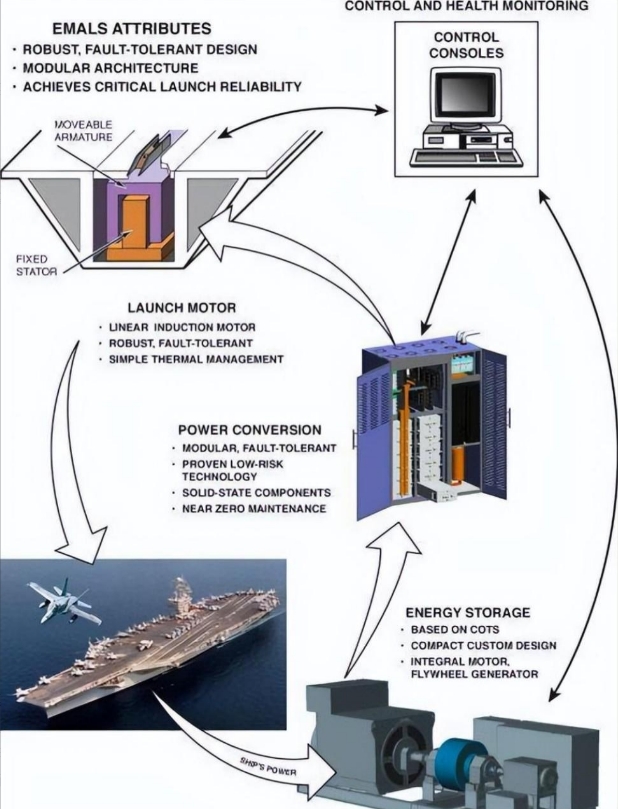 CONTROL AND HEALTH MONITORING

EMALS ATTRIBUTES
· ROBUST, FAULT-TOLERANT DESIGN
· MODULAR ARCHITECTURE
· ACHIEVES CRITICAL LAUNCH RELIABILITY

CONTROL CONSOLES

MOVEABLE ARMATURE

FIXED STATOR

LAUNCH MOTOR
· LINEAR INDUCTION MOTOR
· ROBUST, FAULT-TOLERANT
· SIMPLE THERMAL MANAGEMENT

POWER CONVERSION
· MODULAR, FAULT-TOLERANT
· PROVEN LOW-RISK TECHNOLOGY
· SOLID-STATE COMPONENTS
· NEAR ZERO MAINTENANCE

ENERGY STORAGE
· BASED ON COTS
· COMPACT CUSTOM DESIGN
· INTEGRAL MOTOR, FLYWHEEL GENERATOR

SHIP'S POWER