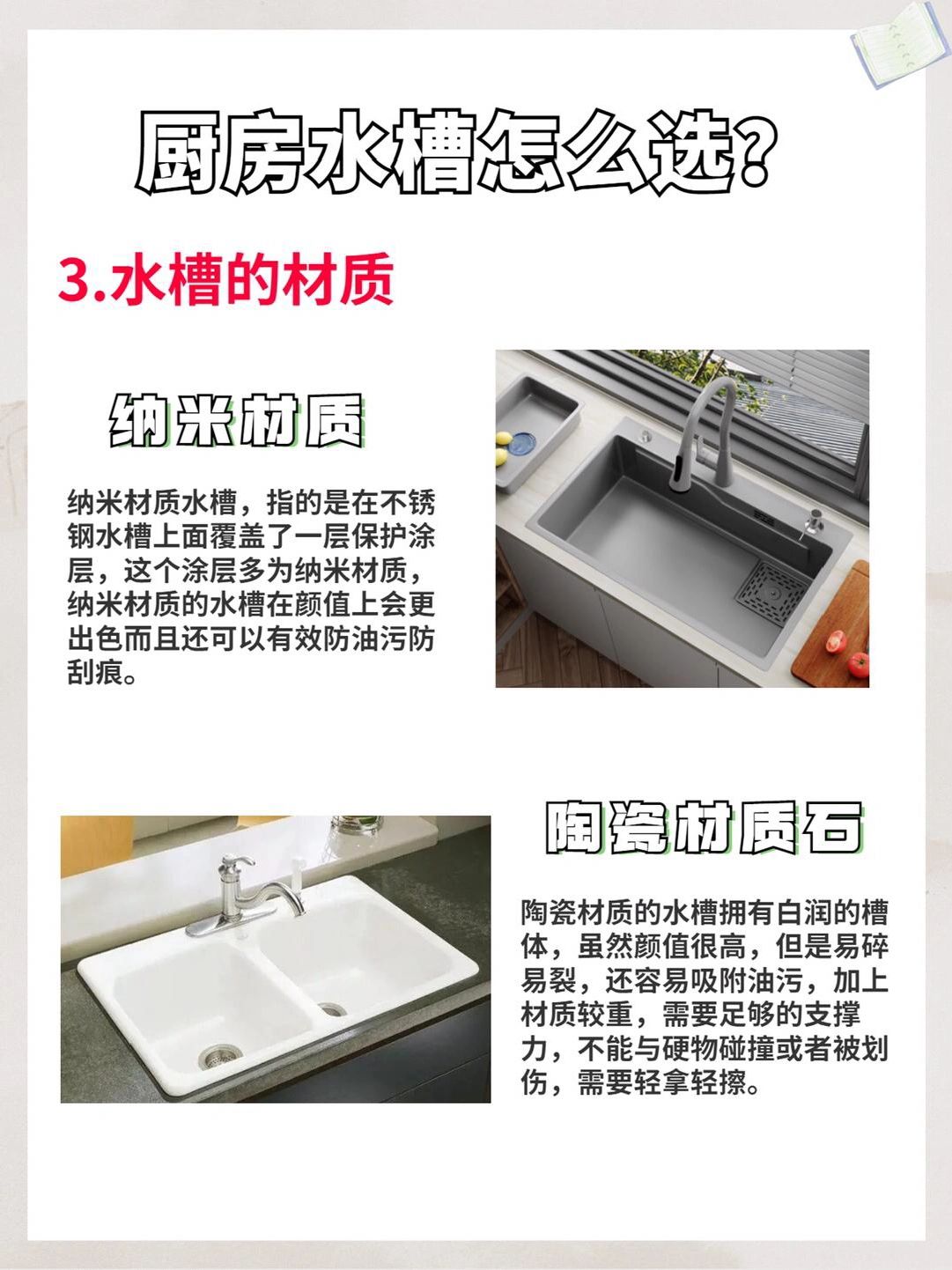 厨房水槽怎么选?

3.水槽的材质

纳米材质

纳米材质水槽，指的是在不锈钢水槽上面覆盖了一层保护涂层，这个涂层多为纳米材质，纳米材质的水槽在颜值上会更出色而且还可以有效防油污防刮痕。

陶瓷材质石

陶瓷材质的水槽拥有白润的槽体，虽然颜值很高，但是易碎易裂，还容易吸附油污，加上材质较重，需要足够的支撑力，不能与硬物碰撞或者被划伤，需要轻拿轻擦。