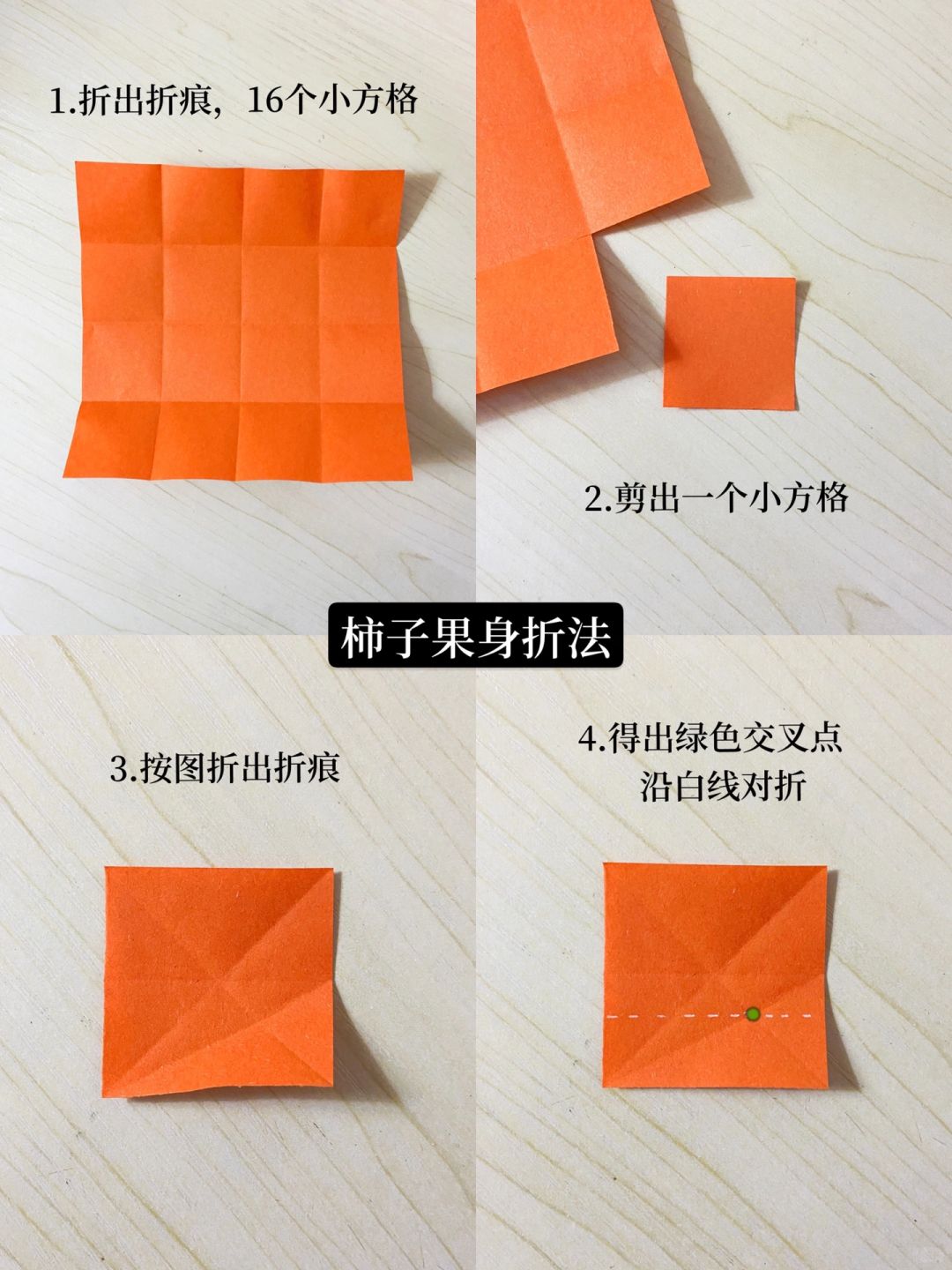 1.折出折痕，16个小方格

2.剪出一个小方格

柿子果身折法

3.按图折出折痕

4.得出绿色交叉点
沿白线对折