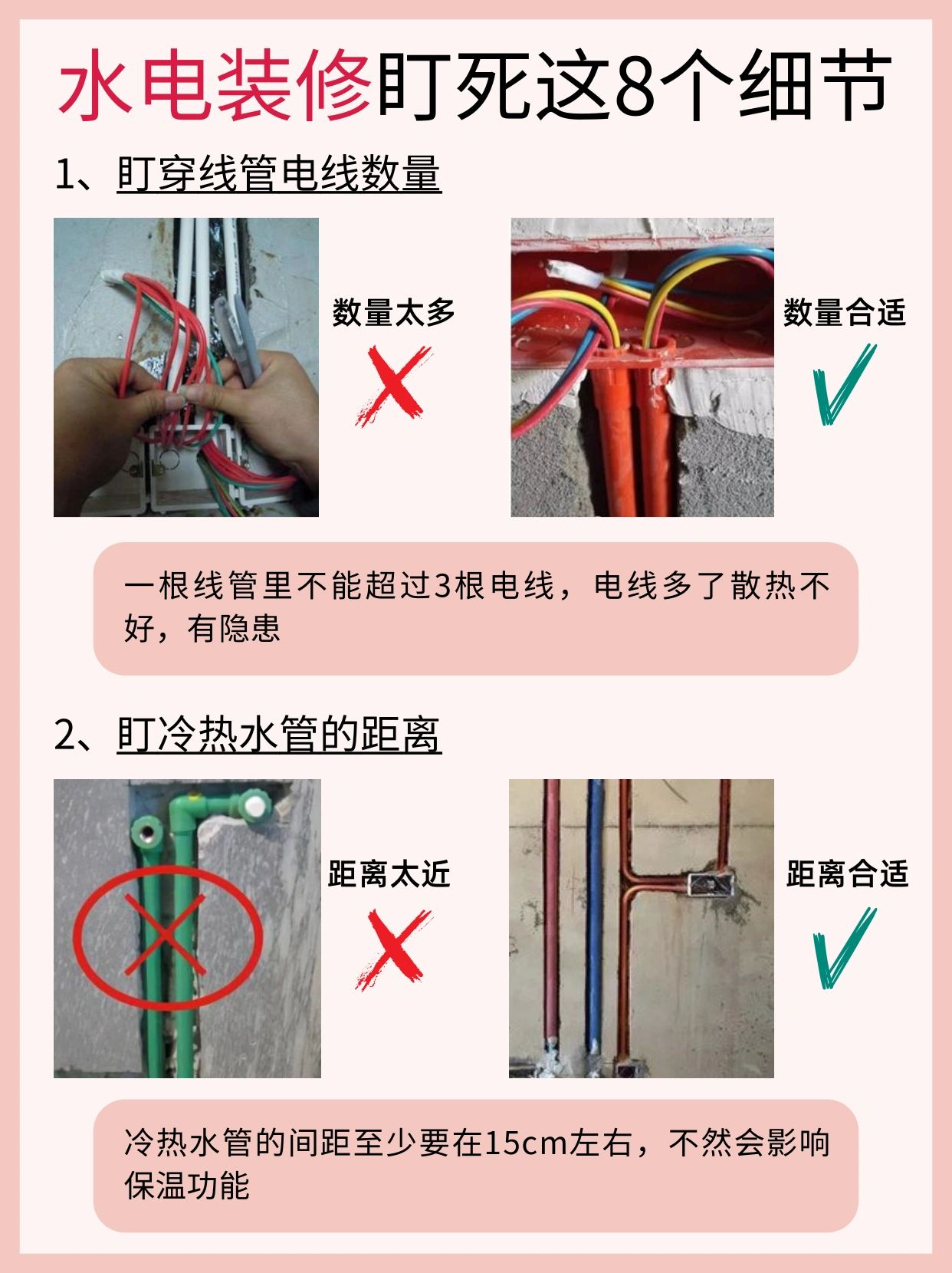 水电装修盯死这8个细节

1、盯穿线管电线数量

数量太多

数量合适

一根线管里不能超过3根电线，电线多了散热不好，有隐患

2、盯冷热水管的距离

距离太近

距离合适

冷热水管的间距至少要在15cm左右，不然会影响保温功能