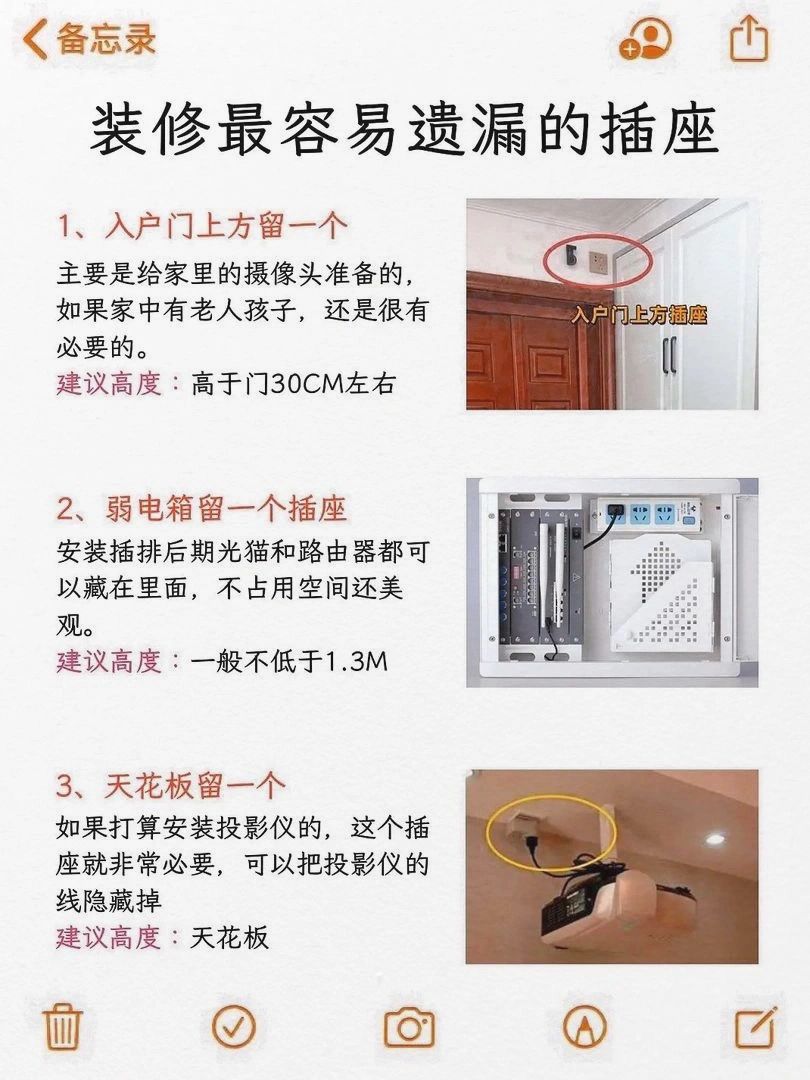 备忘录

装修最容易遗漏的插座

1、入户门上方留一个
主要是给家里的摄像头准备的，如果家中有老人孩子，还是很有必要的。
建议高度：高于门30CM左右

入户门上方插座

2、弱电箱留一个插座
安装插排后期光猫和路由器都可以藏在里面，不占用空间还美观。
建议高度：一般不低于1.3M

3、天花板留一个
如果打算安装投影仪的，这个插座就非常必要，可以把投影仪的线隐藏掉
建议高度：天花板