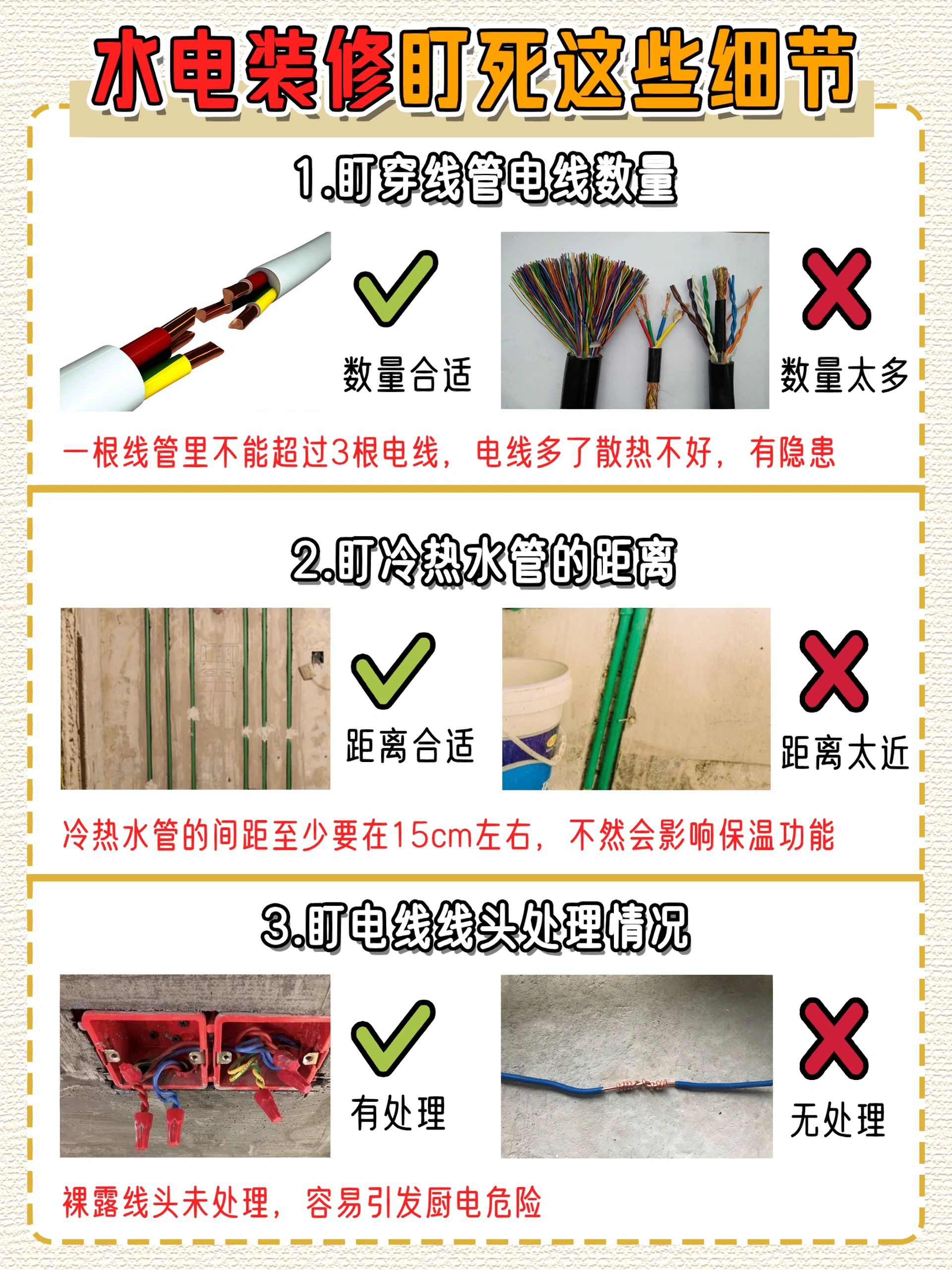 水电装修盯死这些细节

1.盯穿线管电线数量

数量合适

数量太多

一根线管里不能超过3根电线，电线多了散热不好，有隐患

2.盯冷热水管的距离

距离合适

距离太近

冷热水管的间距至少要在15cm左右，不然会影响保温功能

3.盯电线线头处理情况

有处理

无处理

裸露线头未处理，容易引发厨电危险