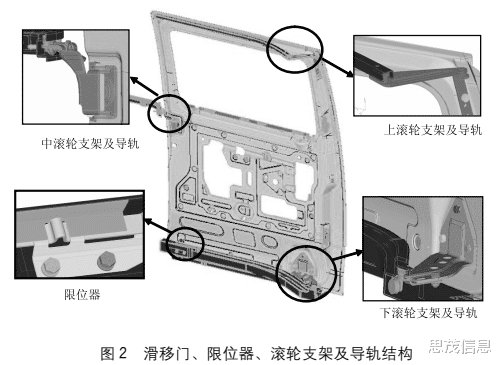 中滚轮支架及导轨

上滚轮支架及导轨

限位器

下滚轮支架及导轨

图 2　滑移门、限位器、滚轮支架及导轨结构

思茂信息