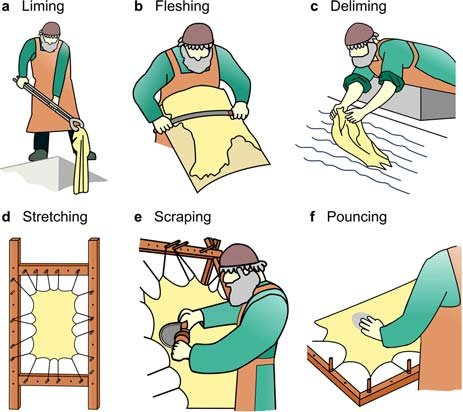 a Liming

b Fleshing

c Deliming

d Stretching

e Scraping

f Pouncing