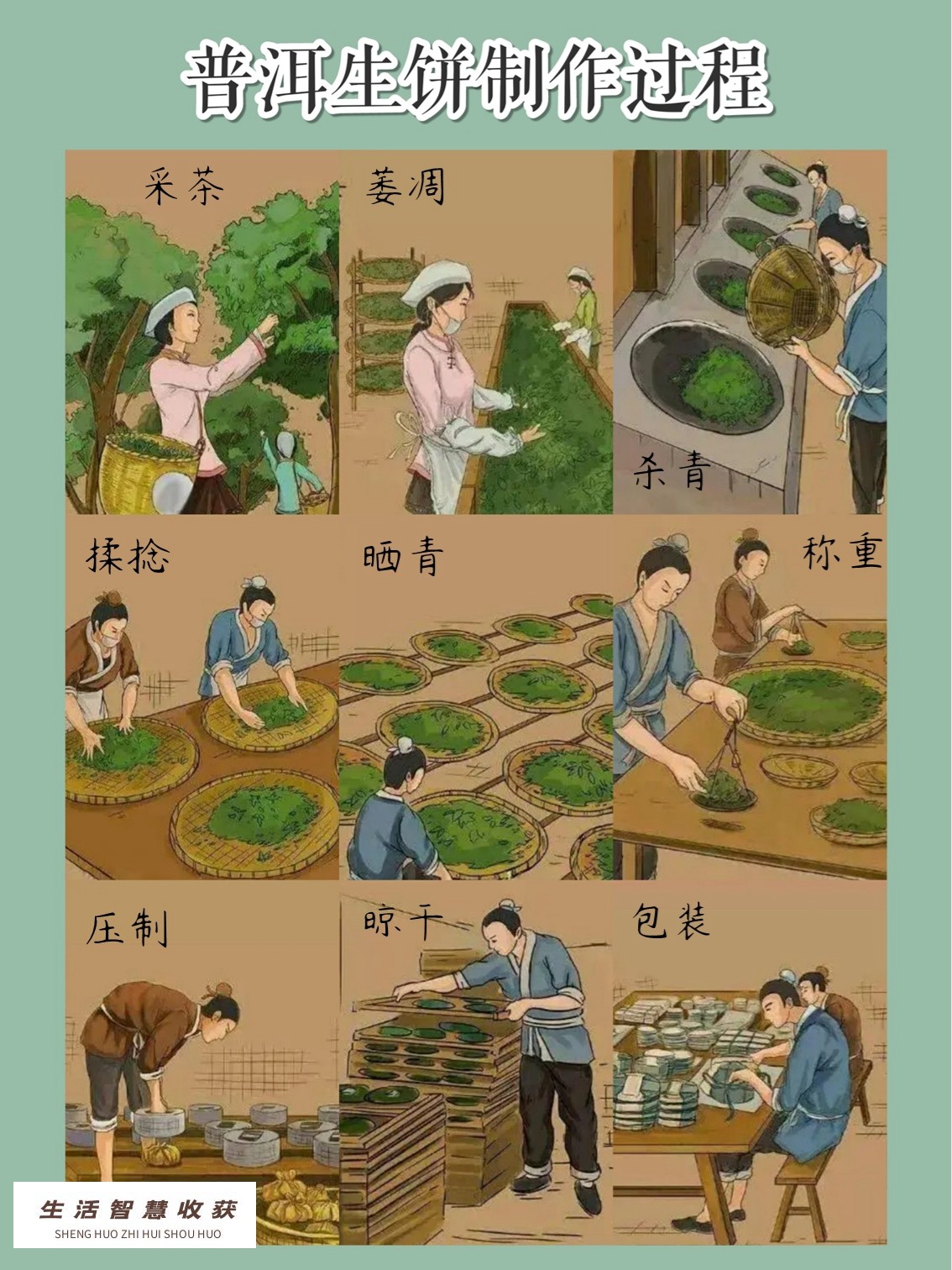 普洱生饼制作过程

采茶

萎凋

杀青

揉捻

晒青

称重

压制

晾干

包装

生活智慧收获
SHENG HUO ZHI HUI SHOU HUO