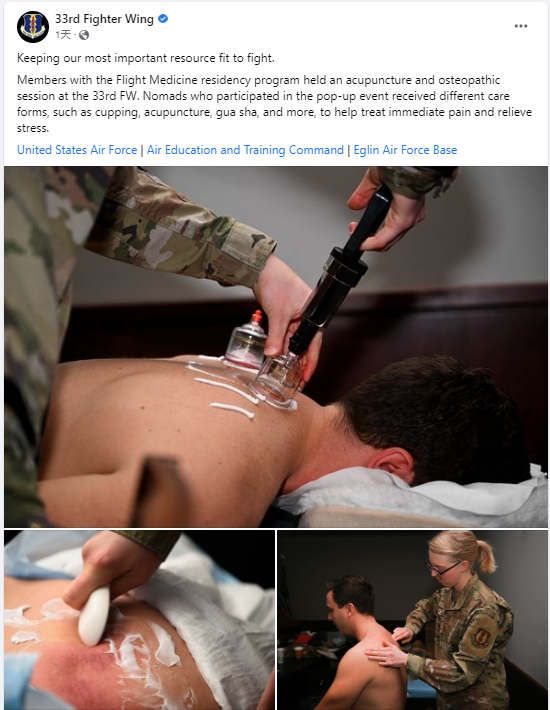 33rd Fighter Wing
1天 ·

...

Keeping our most important resource fit to fight.

Members with the Flight Medicine residency program held an acupuncture and osteopathic session at the 33rd FW. Nomads who participated in the pop-up event received different care forms, such as cupping, acupuncture, gua sha, and more, to help treat immediate pain and relieve stress.

United States Air Force | Air Education and Training Command | Eglin Air Force Base