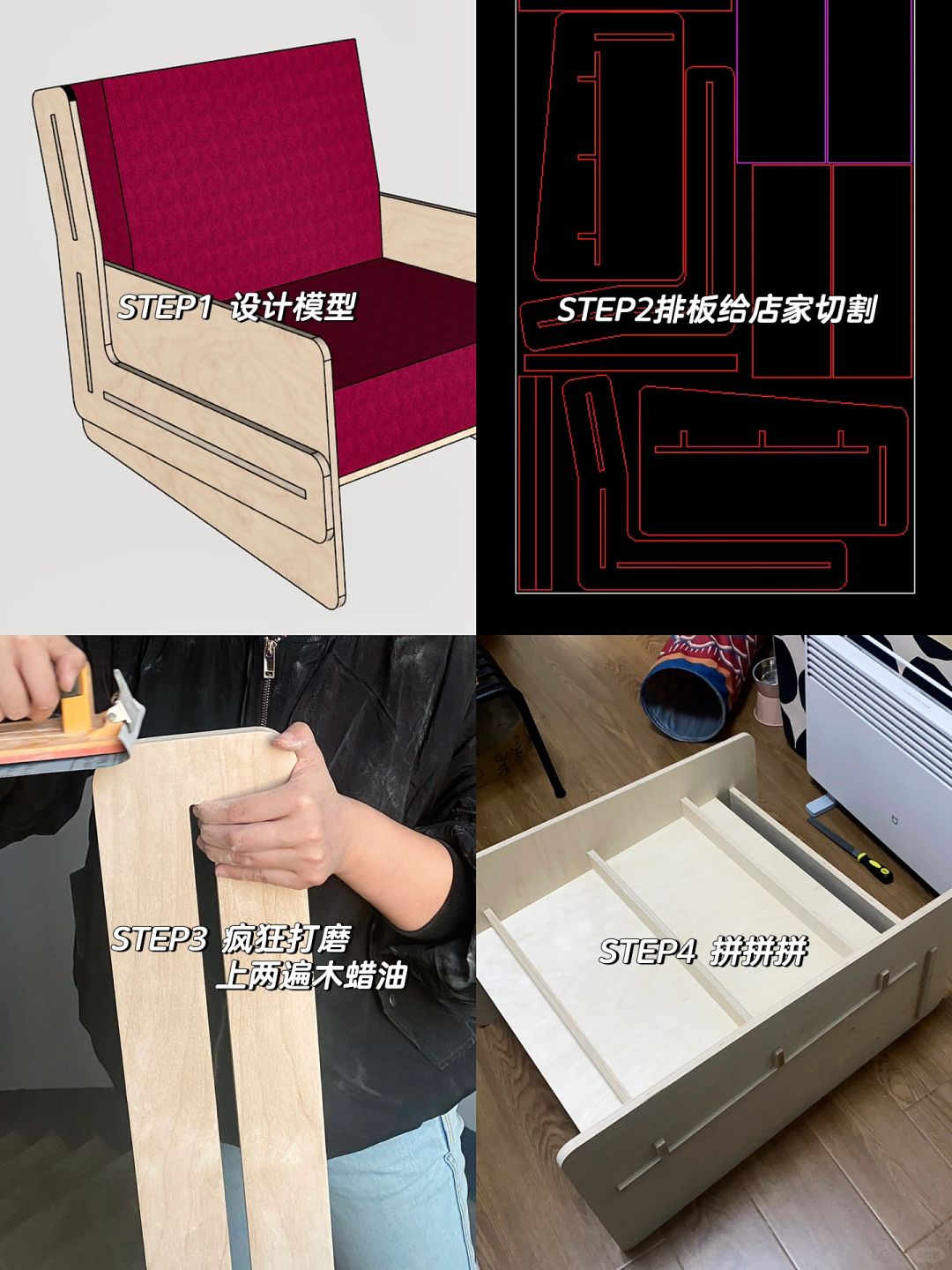 STEP1 设计模型

STEP2排板给店家切割

STEP3 疯狂打磨
上两遍木蜡油

STEP4 拼拼拼