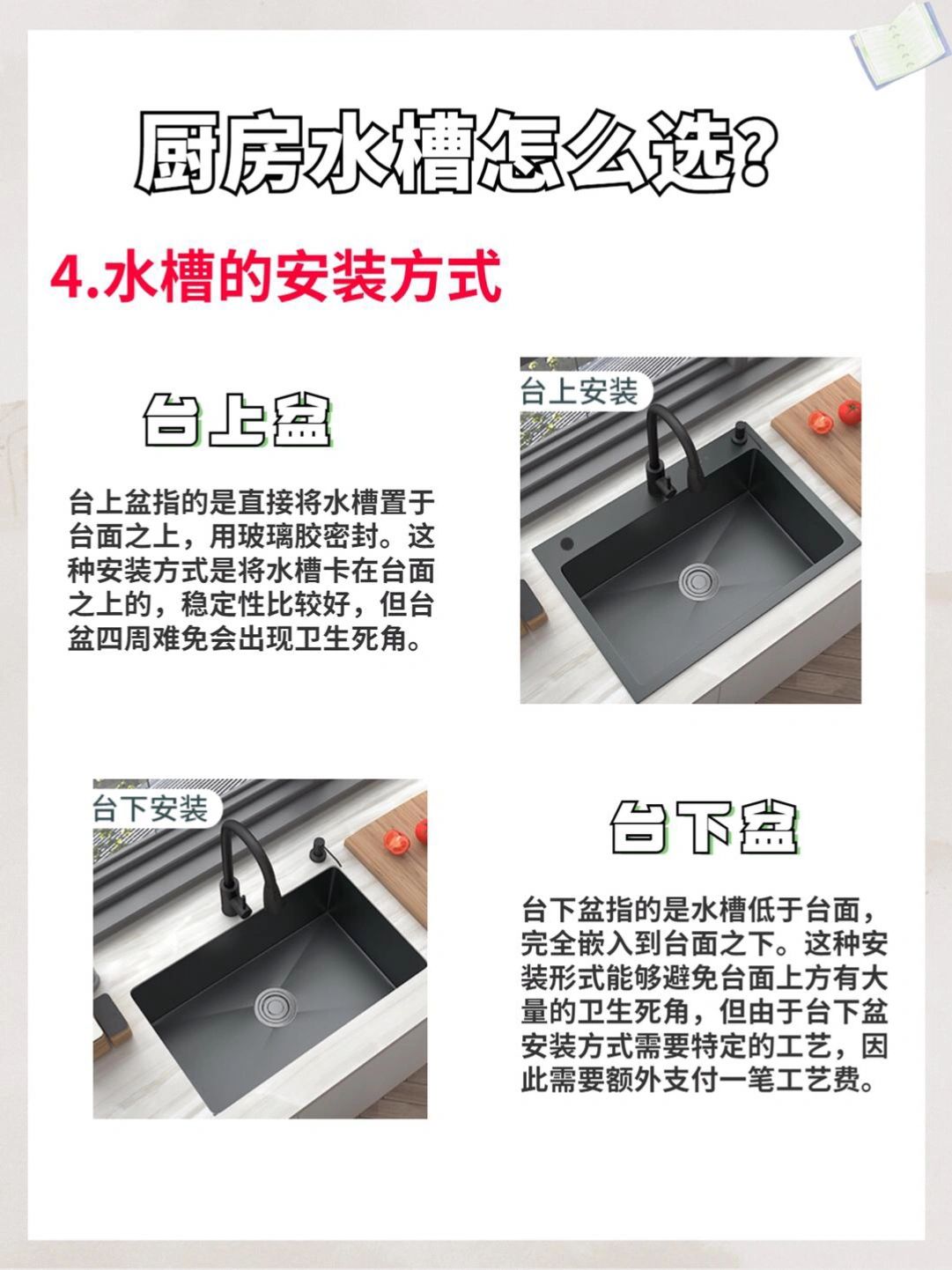 厨房水槽怎么选?

4.水槽的安装方式

台上盆

台上盆指的是直接将水槽置于台面之上，用玻璃胶密封。这种安装方式是将水槽卡在台面之上的，稳定性比较好，但台盆四周难免会出现卫生死角。

台上安装

台下安装

台下盆

台下盆指的是水槽低于台面，完全嵌入到台面之下。这种安装形式能够避免台面上方有大量的卫生死角，但由于台下盆安装方式需要特定的工艺，因此需要额外支付一笔工艺费。