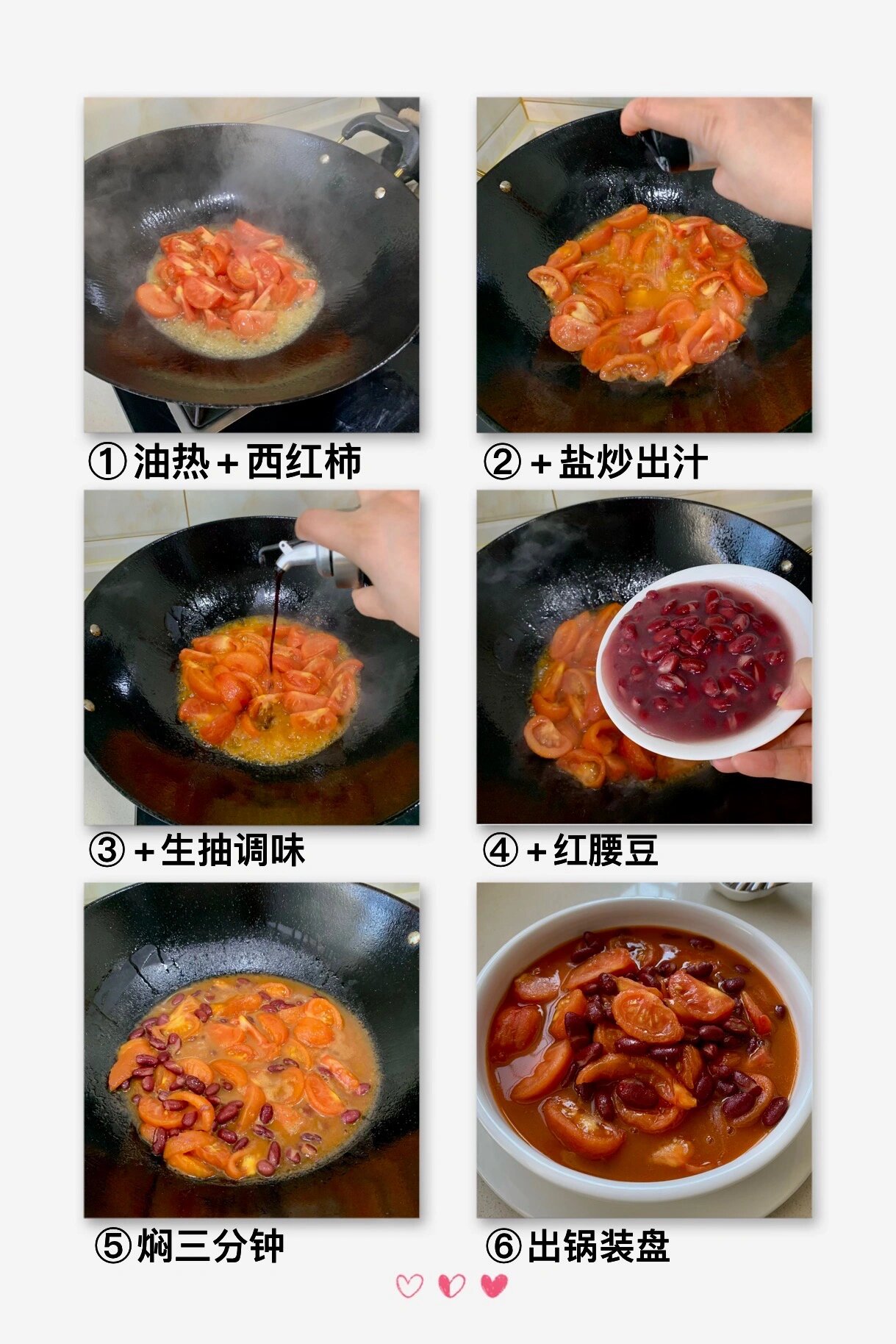 ①油热+西红柿

②+盐炒出汁

③+生抽调味

④+红腰豆

⑤焖三分钟

⑥出锅装盘