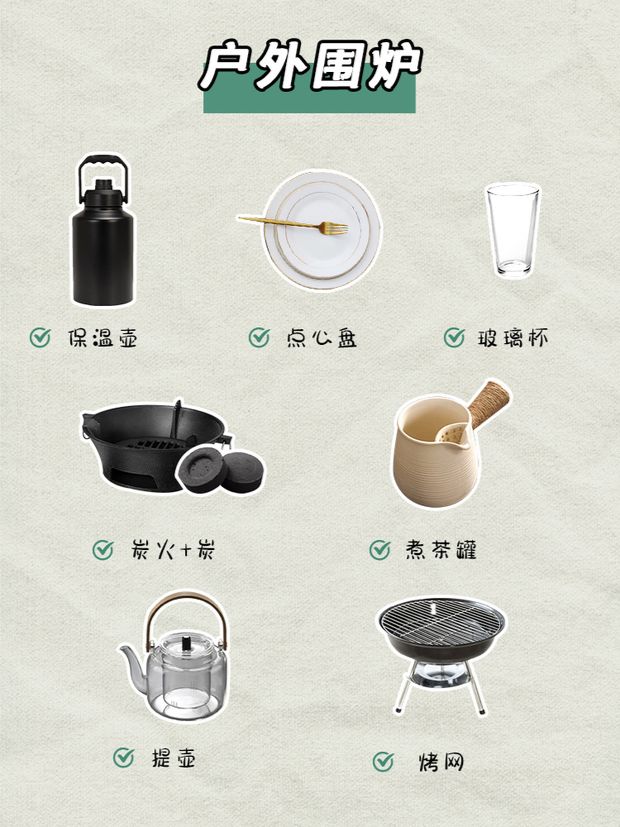 户外围炉

保温壶

点心盘

玻璃杯

炭火+炭

煮茶罐

提壶

烤网