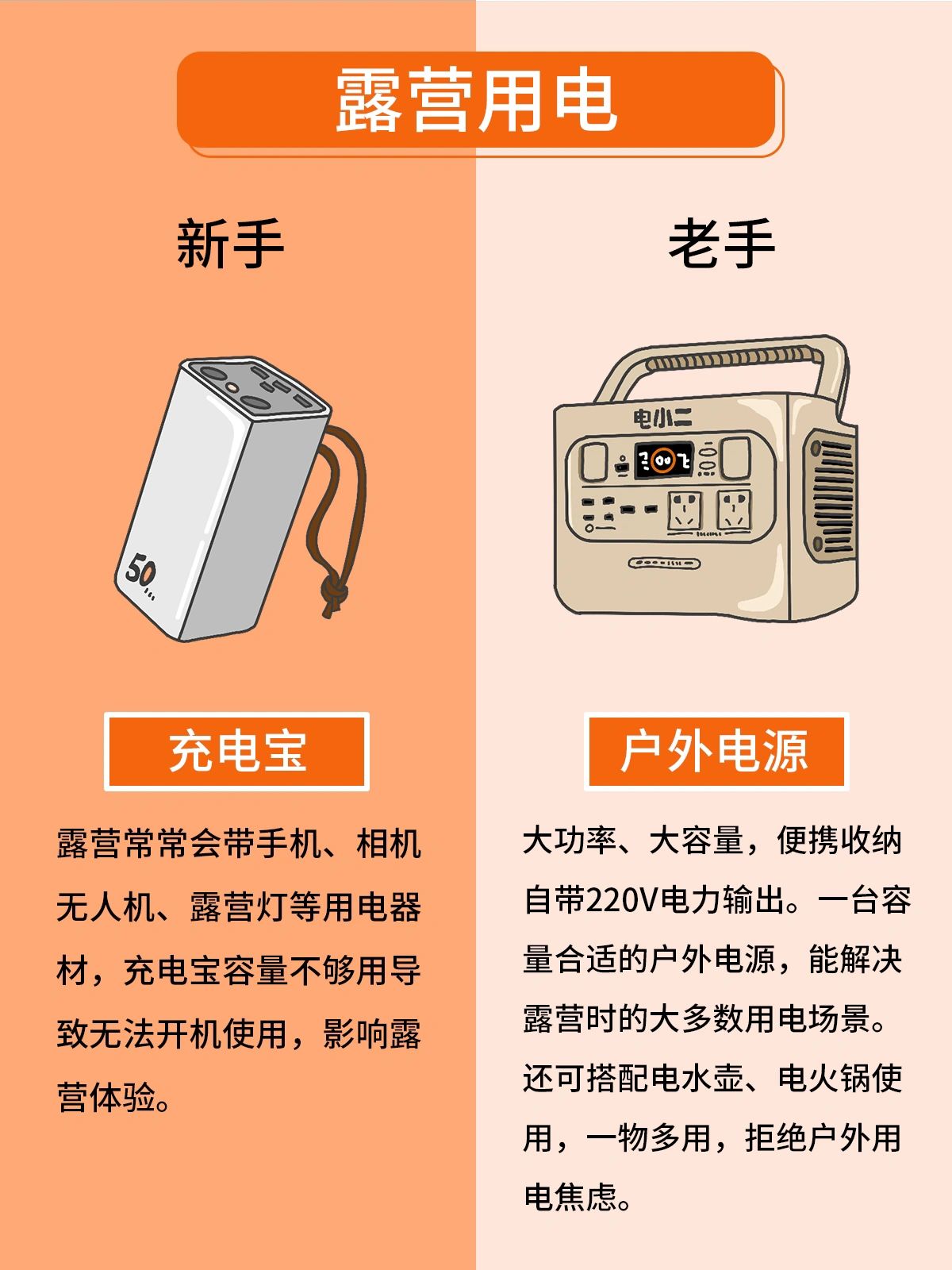 露营用电

新手

50

充电宝

露营常常会带手机、相机无人机、露营灯等用电器材，充电宝容量不够用导致无法开机使用，影响露营体验。

老手

电小二

户外电源

大功率、大容量，便携收纳自带220V电力输出。一台容量合适的户外电源，能解决露营时的大多数用电场景。还可搭配电水壶、电火锅使用，一物多用，拒绝户外用电焦虑。