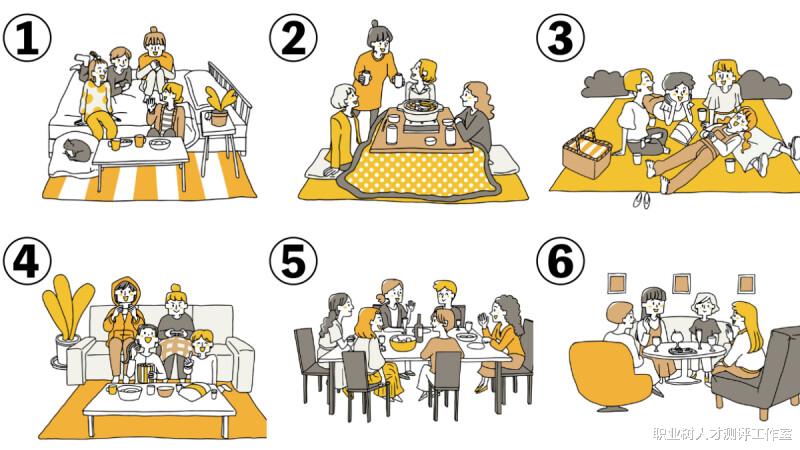 ①
②
③
④
⑤
⑥
职业树人才测评工作室