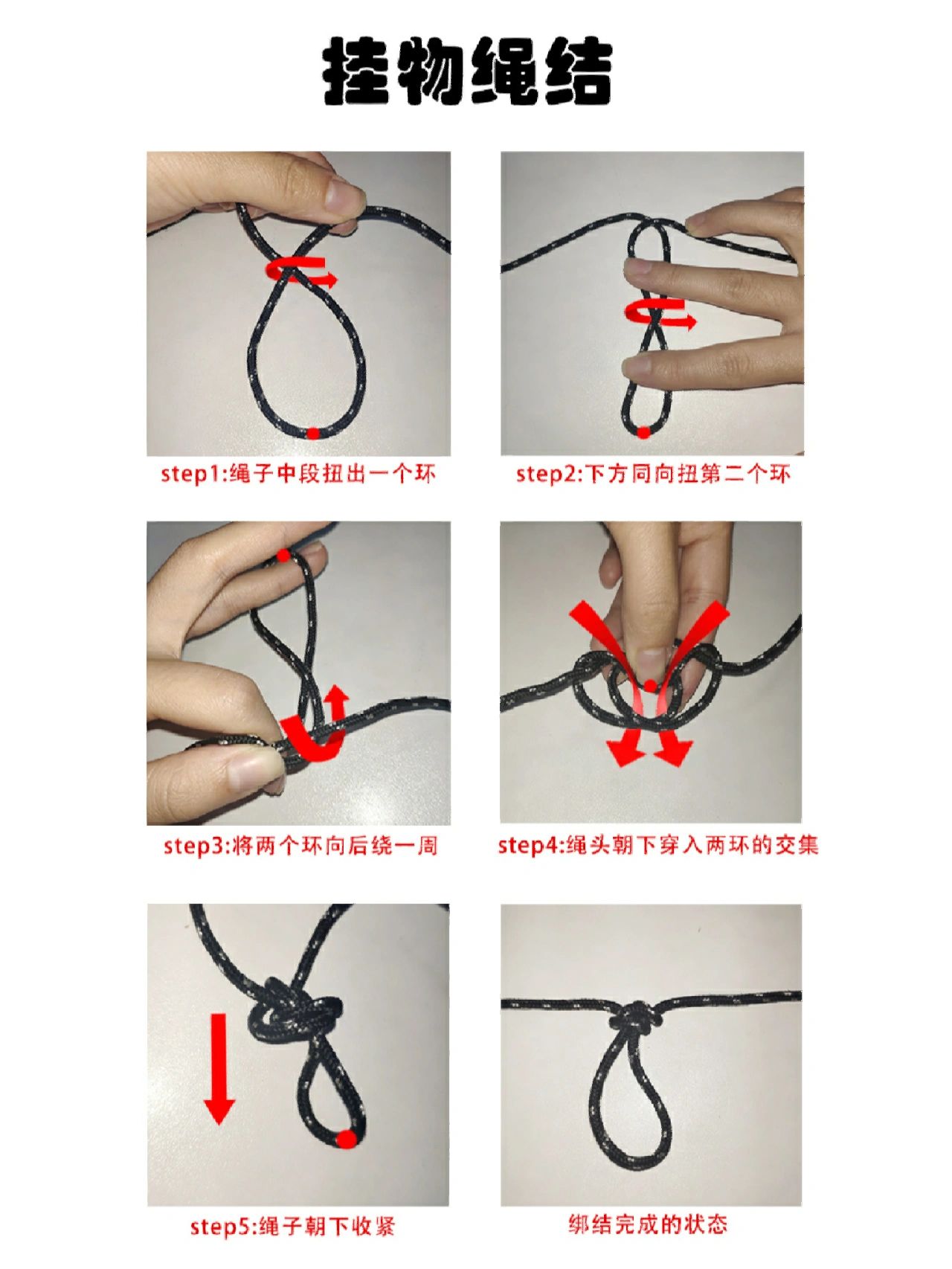 挂物绳结

step1:绳子中段扭出一个环

step2:下方同向扭第二个环

step3:将两个环向后绕一周

step4:绳头朝下穿入两环的交集

step5:绳子朝下收紧

绑结完成的状态