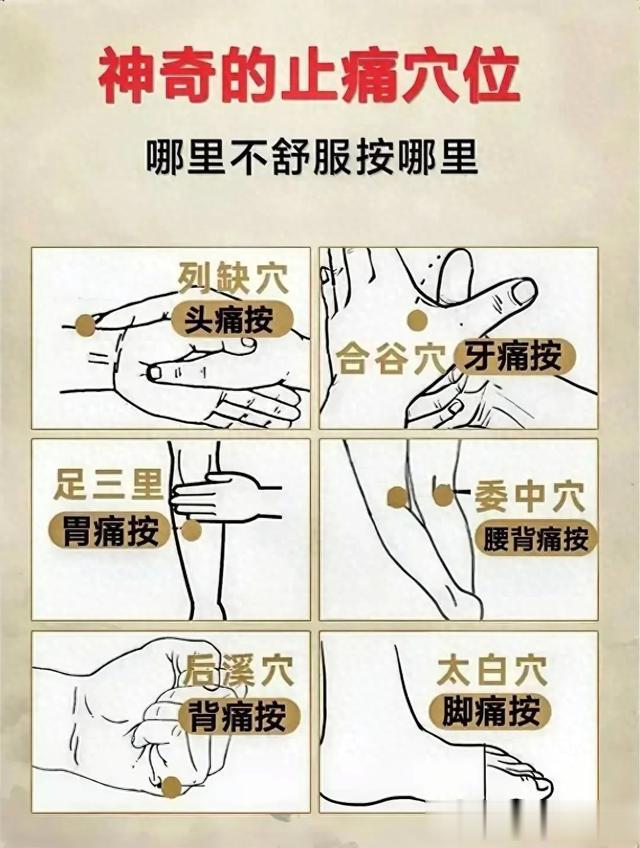 神奇的止痛穴位

哪里不舒服按哪里

列缺穴
头痛按

合谷穴
牙痛按

足三里
胃痛按

委中穴
腰背痛按

后溪穴
背痛按

太白穴
脚痛按