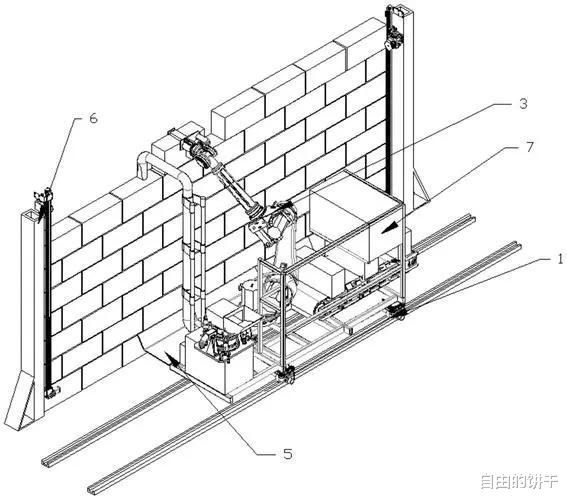 6
3
7
1
5
自由的饼干