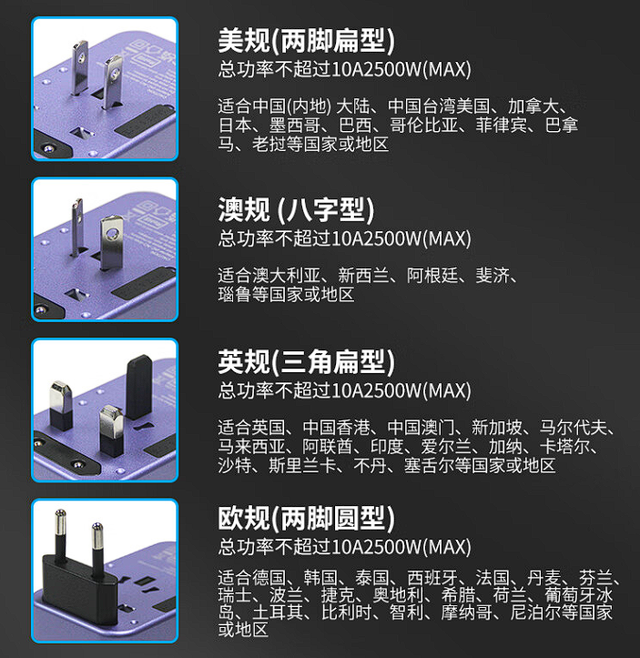 美规(两脚扁型)
总功率不超过10A2500W(MAX)

适合中国(内地) 大陆、中国台湾美国、加拿大、日本、墨西哥、巴西、哥伦比亚、菲律宾、巴拿马、老挝等国家或地区

澳规 (八字型)
总功率不超过10A2500W(MAX)

适合澳大利亚、新西兰、阿根廷、斐济、瑙鲁等国家或地区

英规(三角扁型)
总功率不超过10A2500W(MAX)

适合英国、中国香港、中国澳门、新加坡、马尔代夫、马来西亚、阿联酋、印度、爱尔兰、加纳、卡塔尔、沙特、斯里兰卡、不丹、塞舌尔等国家或地区

欧规(两脚圆型)
总功率不超过10A2500W(MAX)

适合德国、韩国、泰国、西班牙、法国、丹麦、芬兰、瑞士、波兰、捷克、奥地利、希腊、荷兰、葡萄牙冰岛、土耳其、比利时、智利、摩纳哥、尼泊尔等国家或地区