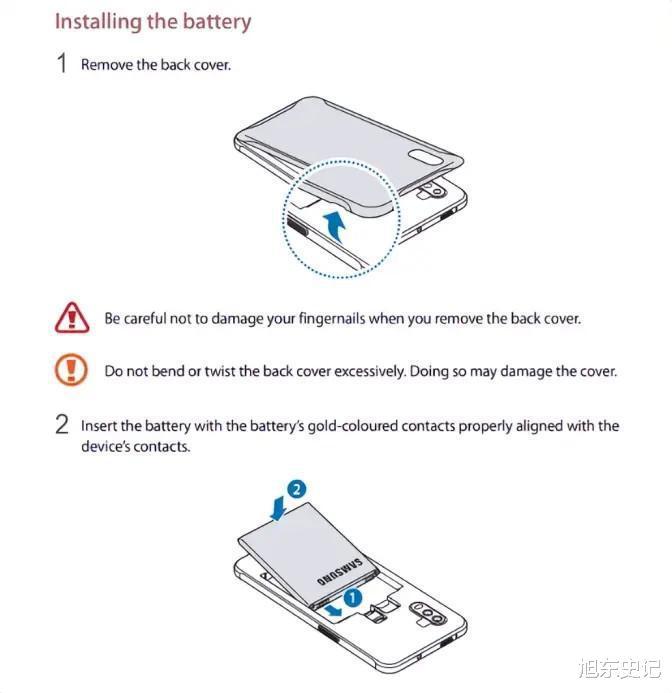 Installing the battery

1 Remove the back cover.

Be careful not to damage your fingernails when you remove the back cover.

Do not bend or twist the back cover excessively. Doing so may damage the cover.

2 Insert the battery with the battery's gold-coloured contacts properly aligned with the device's contacts.

2

SAMSUNG

1

旭东史记