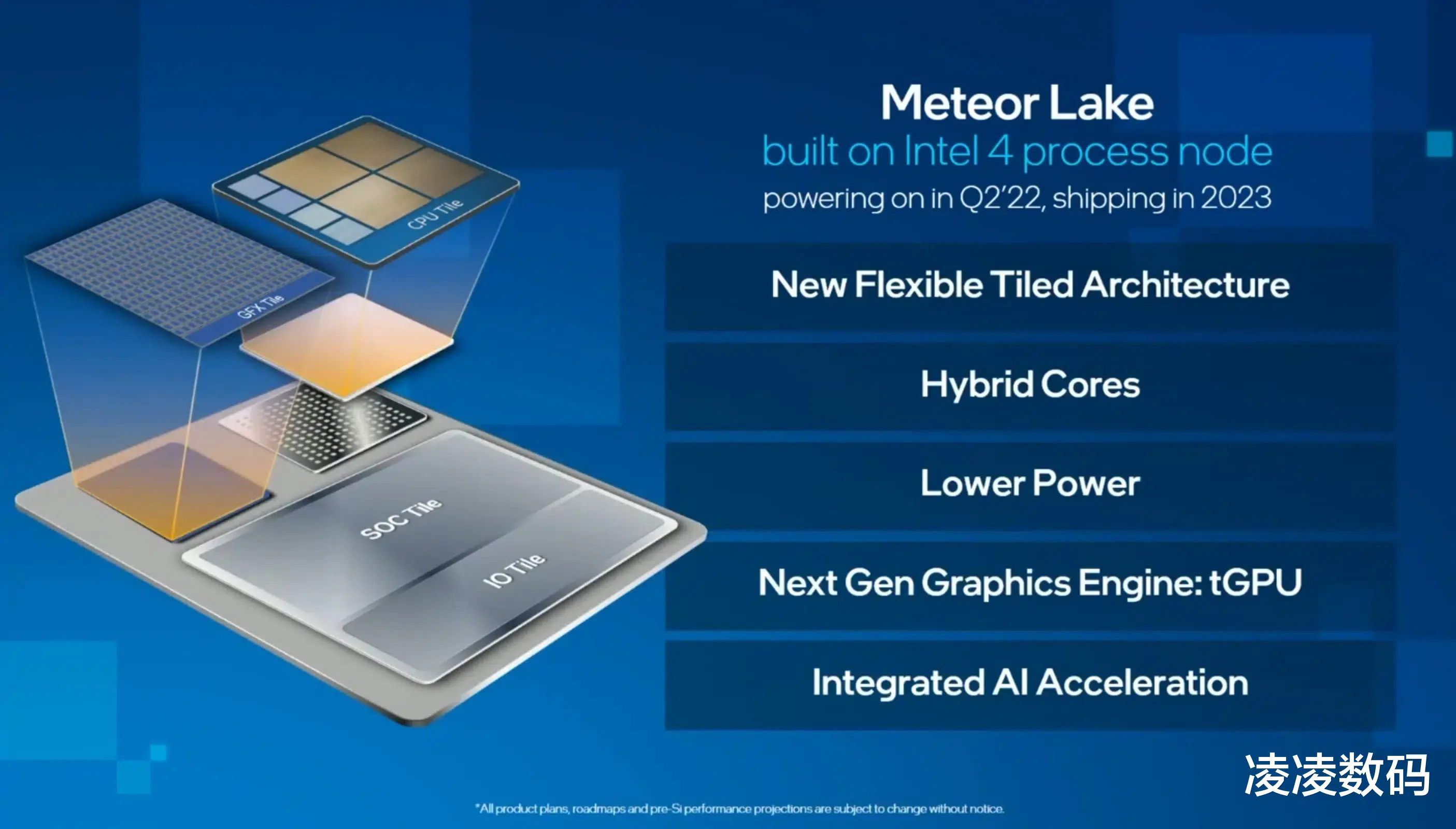 CPU Tile

GFX Tile

SOC Tile

IO Tile

Meteor Lake
built on Intel 4 process node
powering on in Q2'22, shipping in 2023

New Flexible Tiled Architecture

Hybrid Cores

Lower Power

Next Gen Graphics Engine: tGPU

Integrated AI Acceleration

凌凌数码

*All product plans, roadmaps and pre-Si performance projections are subject to change without notice.