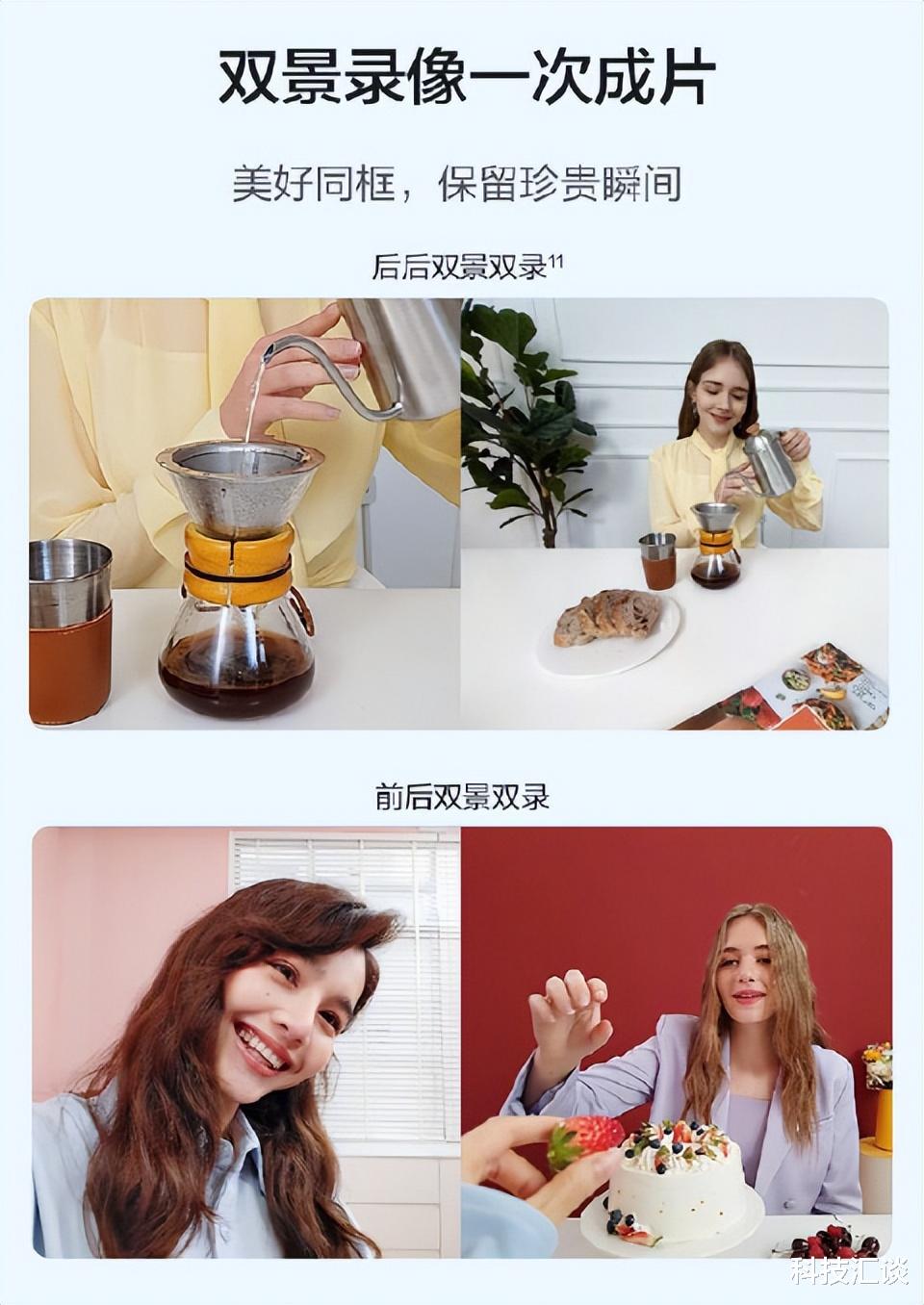 双景录像一次成片

美好同框，保留珍贵瞬间

后后双景双录$^{11}$

前后双景双录

科技汇谈