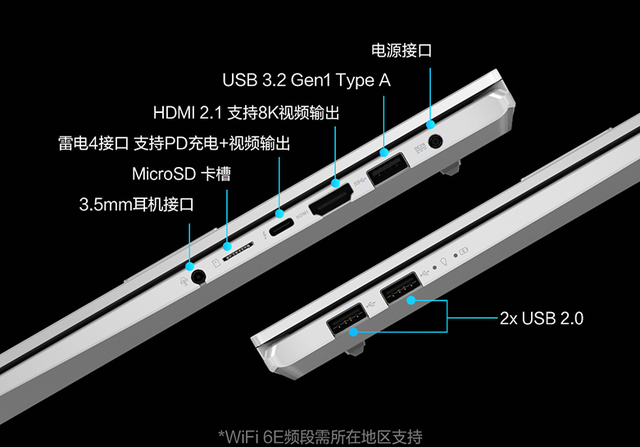 电源接口

USB 3.2 Gen1 Type A

HDMI 2.1 支持8K视频输出

雷电4接口 支持PD充电+视频输出

MicroSD 卡槽

3.5mm耳机接口

HDMI

2x USB 2.0

*WiFi 6E频段需所在地区支持