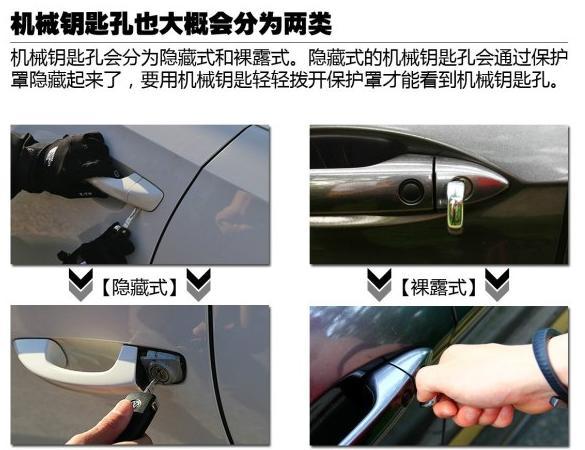 机械钥匙孔也大概会分为两类

机械钥匙孔会分为隐藏式和裸露式。隐藏式的机械钥匙孔会通过保护罩隐藏起来了，要用机械钥匙轻轻拨开保护罩才能看到机械钥匙孔。

【隐藏式】

【裸露式】