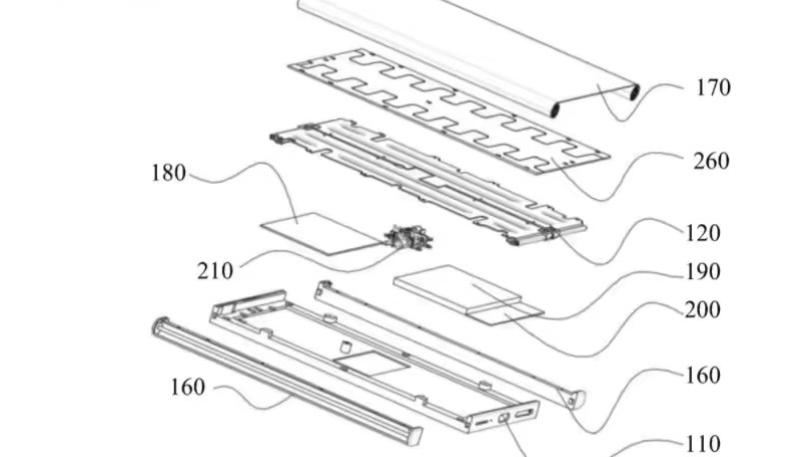 170
260
180
120
210
190
200
160
160
110