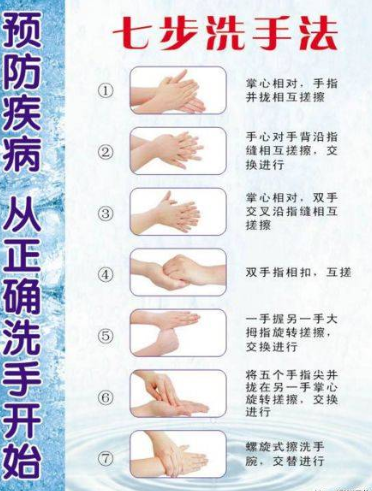 预防疾病 从正确洗手开始

七步洗手法

① 掌心相对，手指并拢相互搓擦

② 手心对手背沿指缝相互搓擦，交换进行

③ 掌心相对，双手交叉沿指缝相互搓擦

④ 双手指相扣，互搓

⑤ 一手握另一手大拇指旋转搓擦，交换进行

⑥ 将五个手指尖并拢在另一手掌心旋转搓擦，交换进行

⑦ 螺旋式擦洗手腕，交替进行