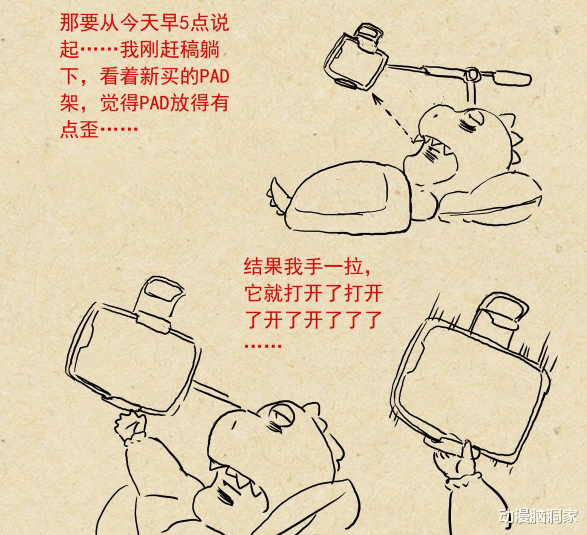 那要从今天早5点说起……我刚赶稿躺下，看着新买的PAD架，觉得PAD放得有点歪……

结果我手一拉，它就打开了打开了开了开了了了……

动漫脑洞家