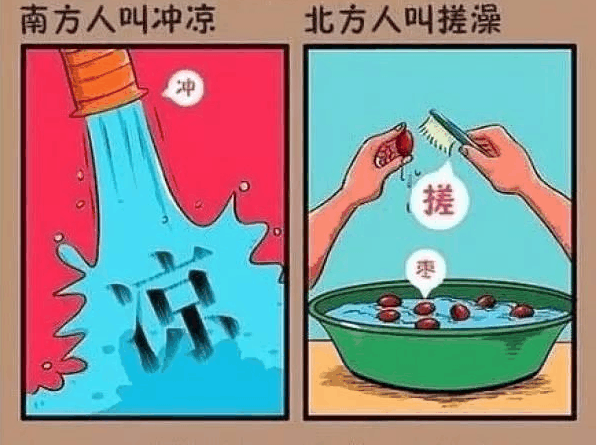 南方人叫冲凉

冲

凉

北方人叫搓澡

搓

枣