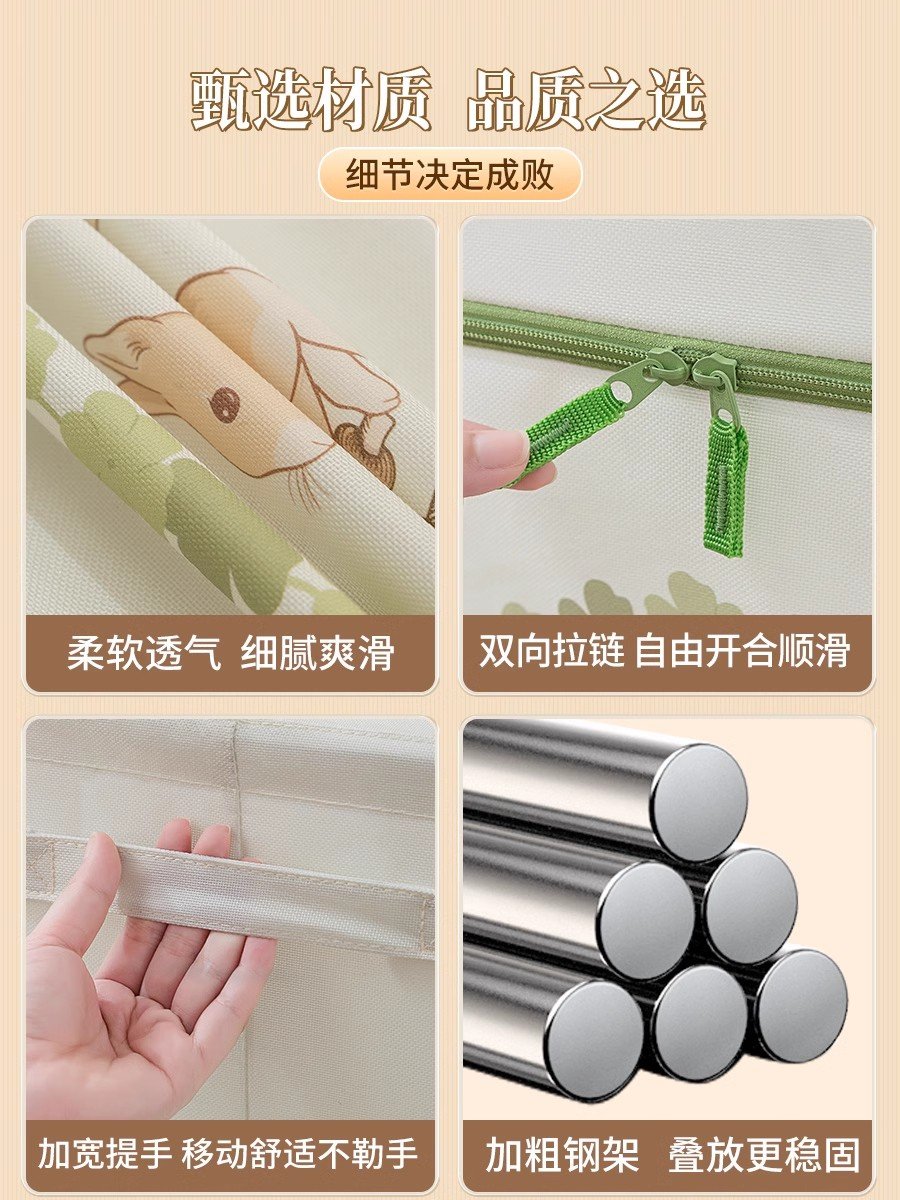 甄选材质 品质之选

细节决定成败

柔软透气 细腻爽滑

双向拉链 自由开合顺滑

加宽提手 移动舒适不勒手

加粗钢架 叠放更稳固