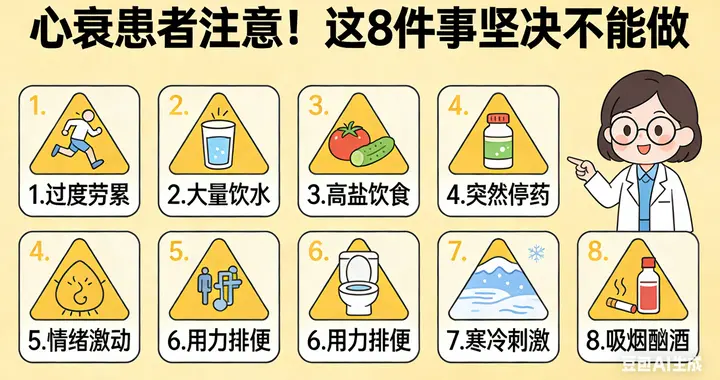 心衰患者注意！这8件事坚决不能做

1.
1.过度劳累

2.
2.大量饮水

3.
3.高盐饮食

4.
4.突然停药

4.
5.情绪激动

5.
6.用力排便

6.
6.用力排便

7.
7.寒冷刺激

8.
8.吸烟酗酒

豆包AI生成