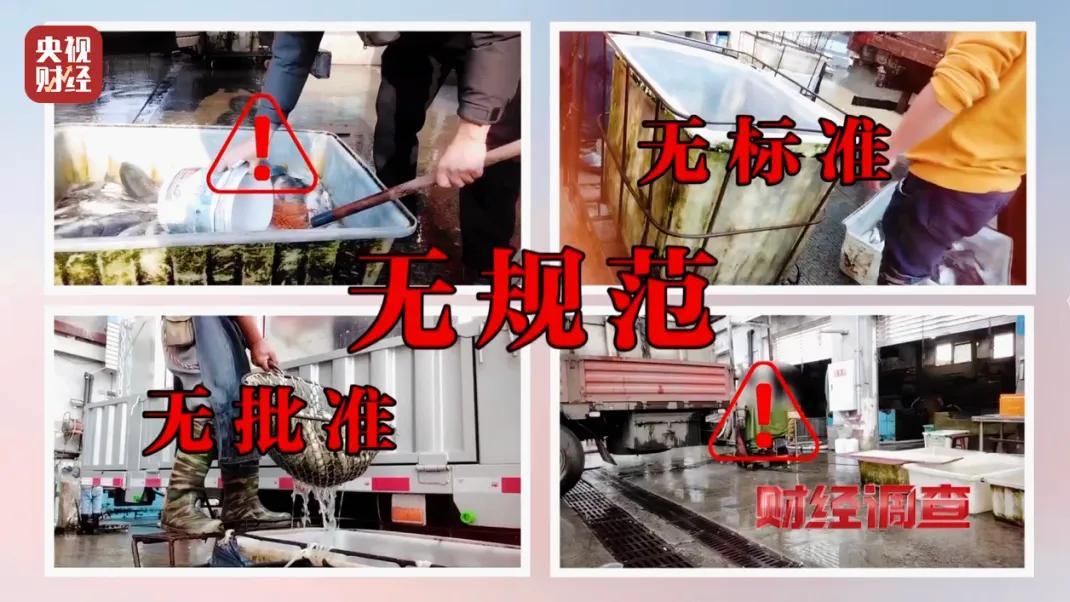 央视财经

无标准

无规范

无批准

财经调查