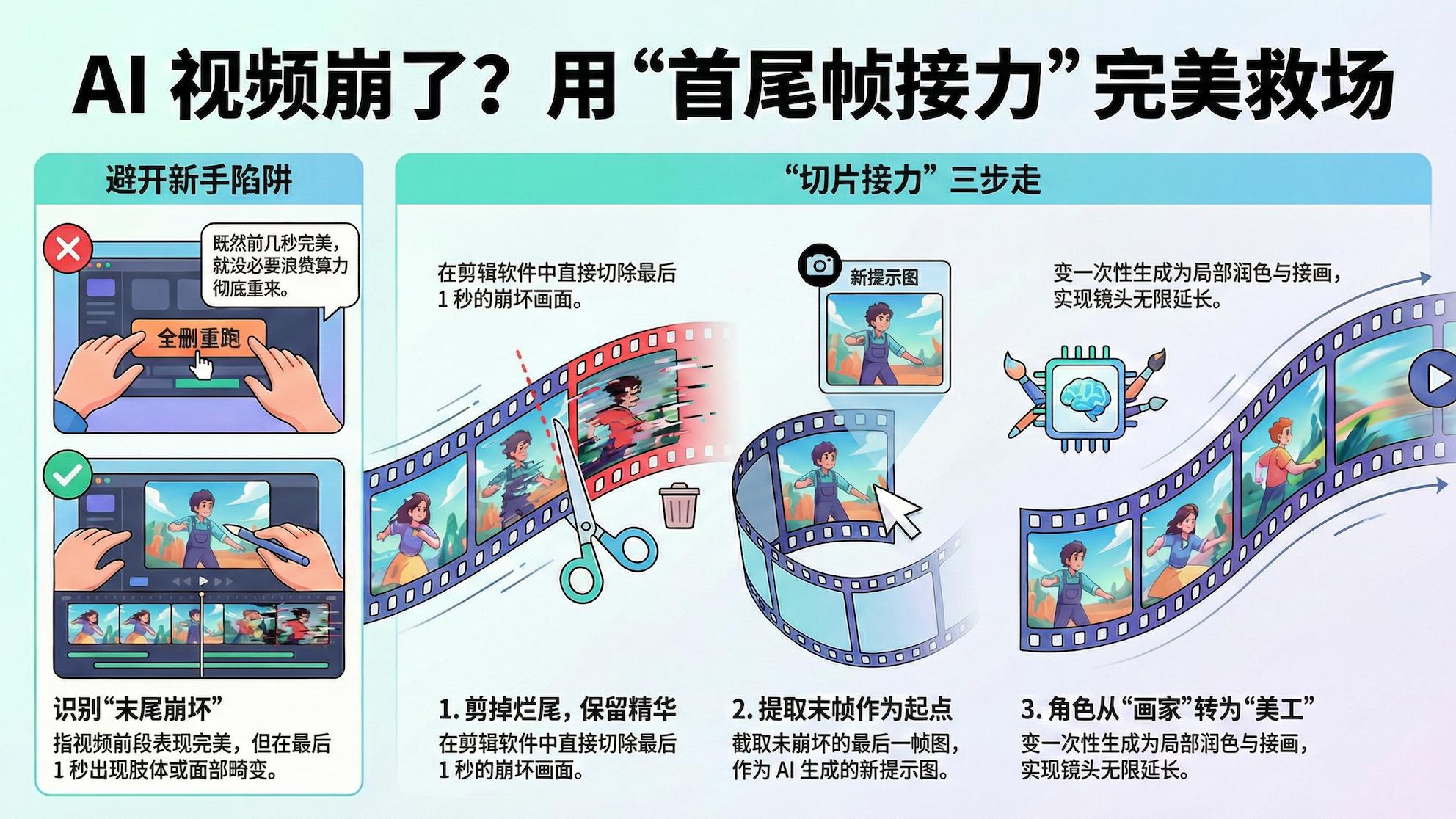 AI 视频崩了？用“首尾帧接力”完美救场

避开新手陷阱

既然前几秒完美，就没必要浪费算力彻底重来。

全删重跑

识别“末尾崩坏”
指视频前段表现完美，但在最后 1 秒出现肢体或面部畸变。

“切片接力”三步走

在剪辑软件中直接切除最后 1 秒的崩坏画面。

新提示图

变一次性生成为局部润色与接画，实现镜头无限延长。

1. 剪掉烂尾，保留精华
在剪辑软件中直接切除最后 1 秒的崩坏画面。

2. 提取末帧作为起点
截取未崩坏的最后一帧图，作为 AI 生成的新提示图。

3. 角色从“画家”转为“美工”
变一次性生成为局部润色与接画，实现镜头无限延长。