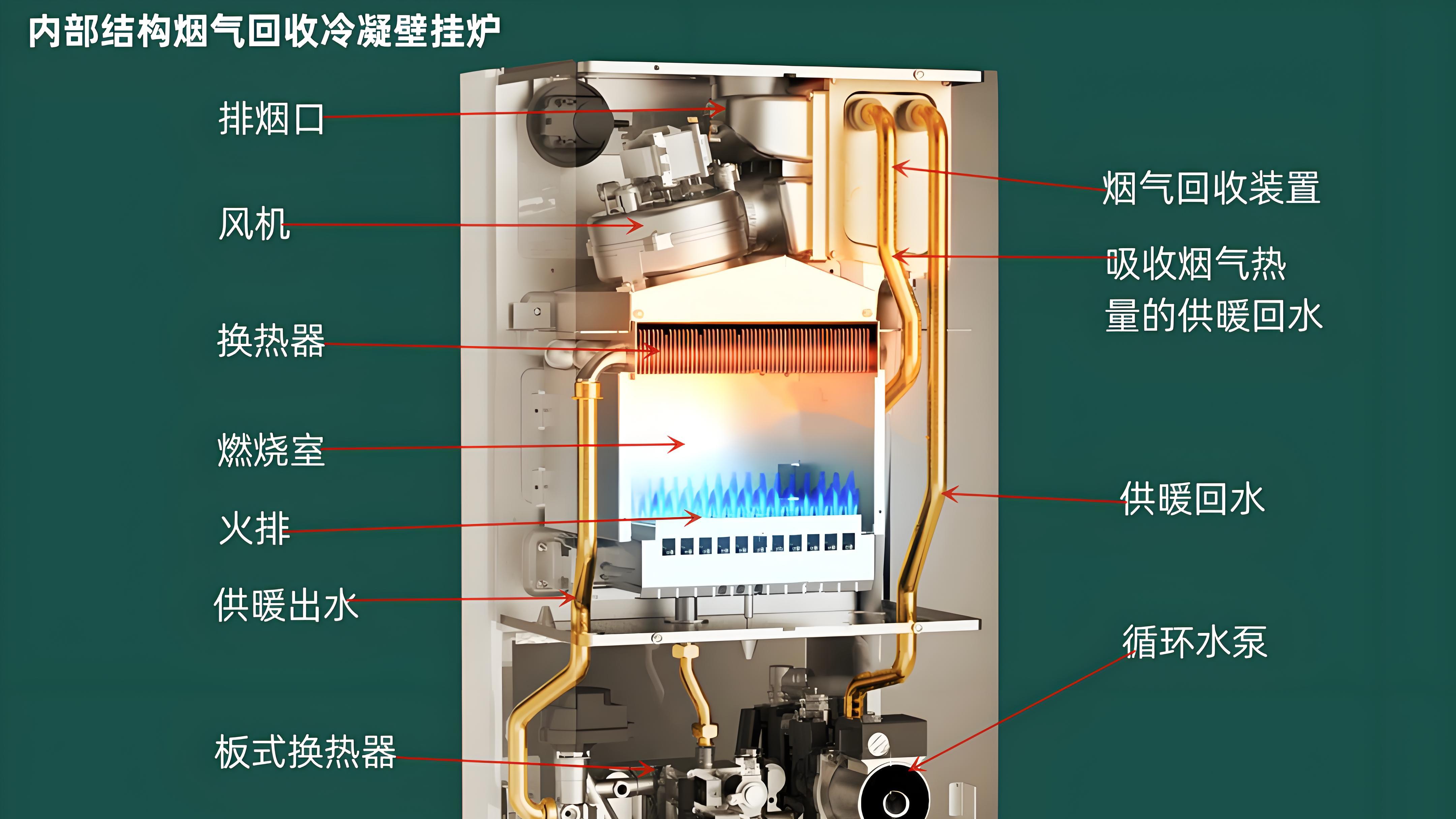 内部结构烟气回收冷凝壁挂炉

排烟口

风机

换热器

燃烧室

火排

供暖出水

板式换热器

烟气回收装置

吸收烟气热量的供暖回水

供暖回水

循环水泵