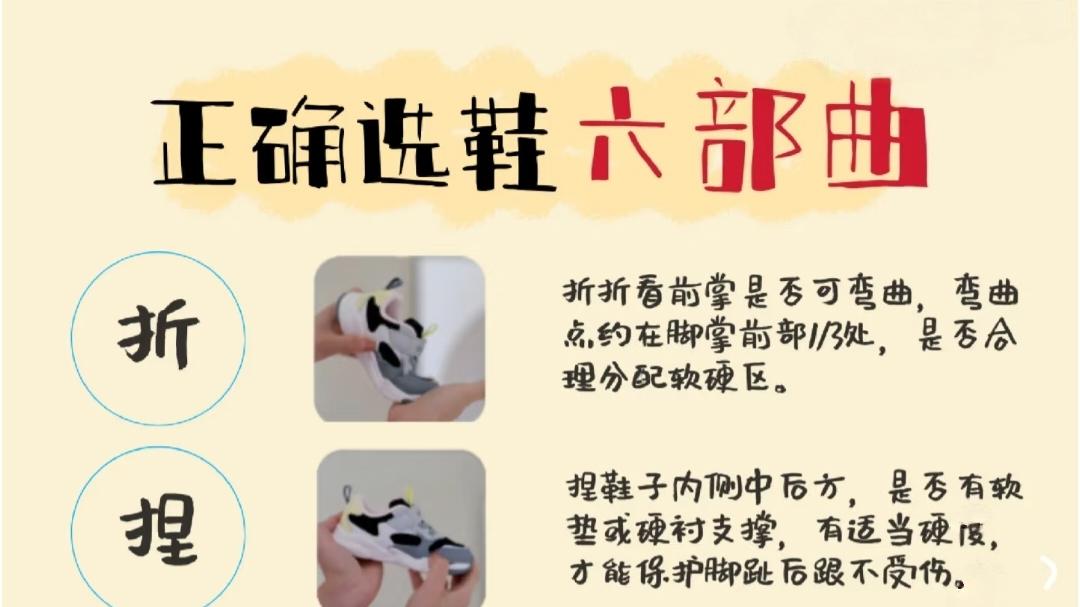 正确选鞋六部曲

折

折折看前掌是否可弯曲，弯曲点约在脚掌前部1/3处，是否合理分配软硬区。

捏

捏鞋子内侧中后方，是否有软垫或硬衬支撑，有适当硬度，才能保护脚趾后跟不受伤。