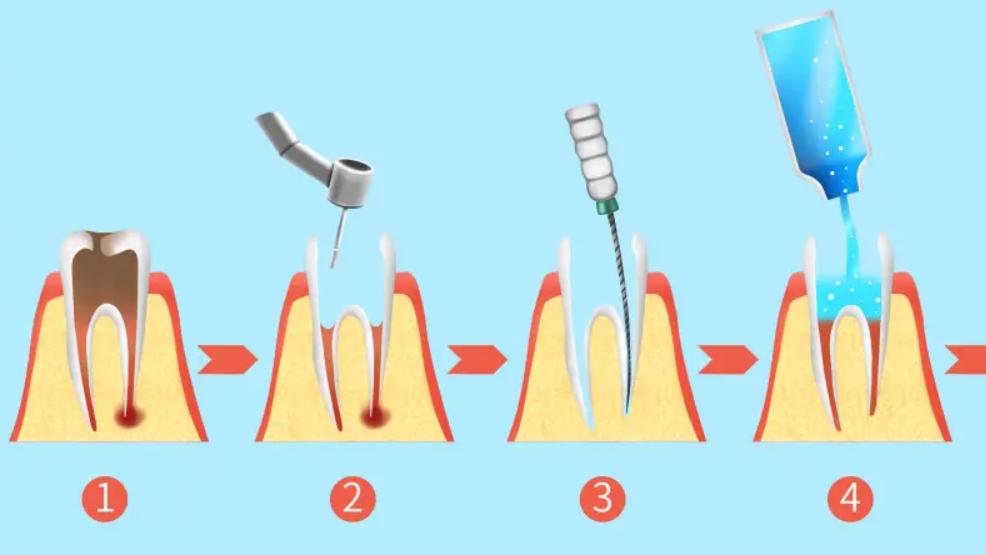 1
2
3
4