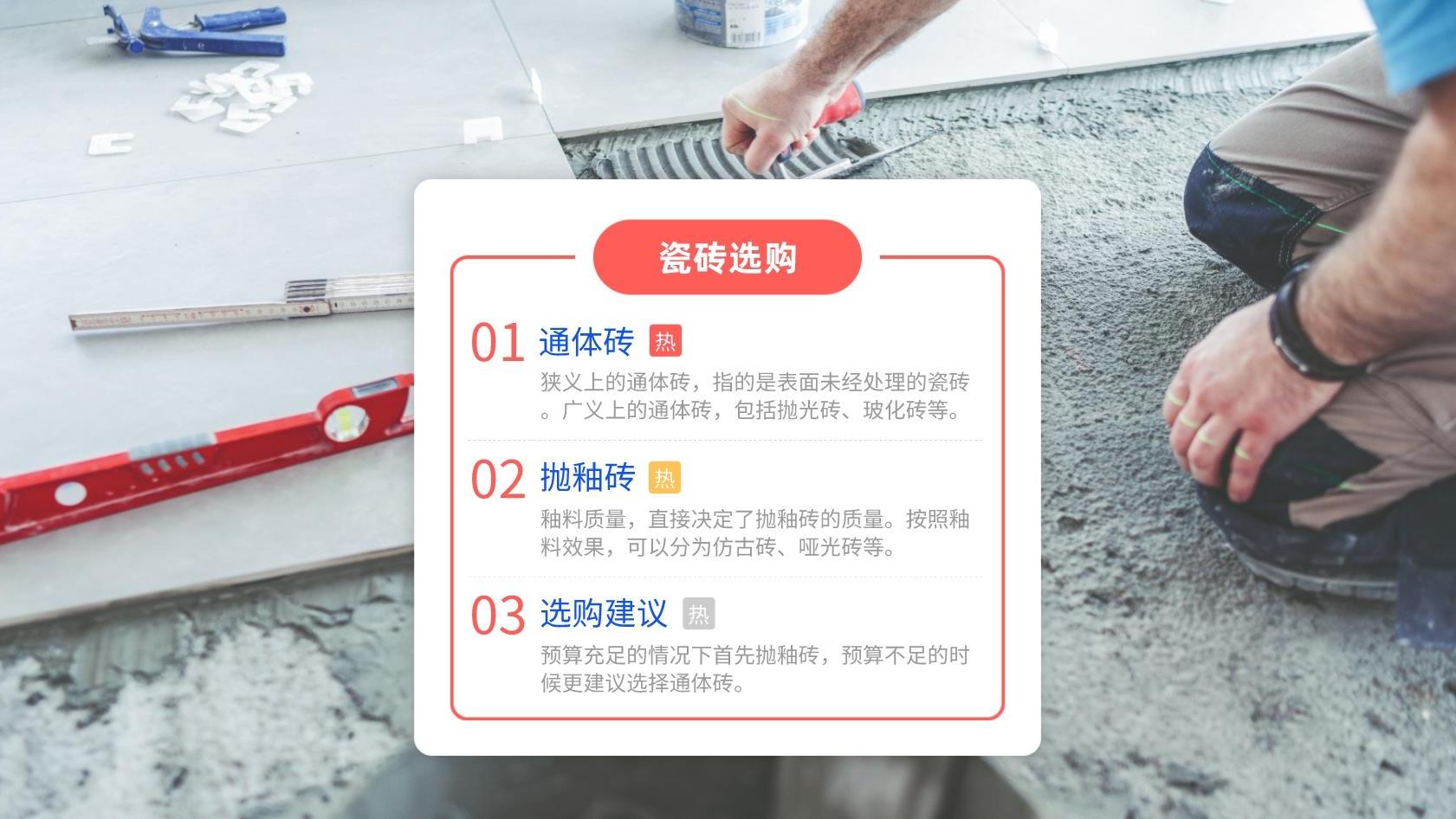 瓷砖选购

01 通体砖 热

狭义上的通体砖，指的是表面未经处理的瓷砖。广义上的通体砖，包括抛光砖、玻化砖等。

02 抛釉砖 热

釉料质量，直接决定了抛釉砖的质量。按照釉料效果，可以分为仿古砖、哑光砖等。

03 选购建议 热

预算充足的情况下首先抛釉砖，预算不足的时候更建议选择通体砖。